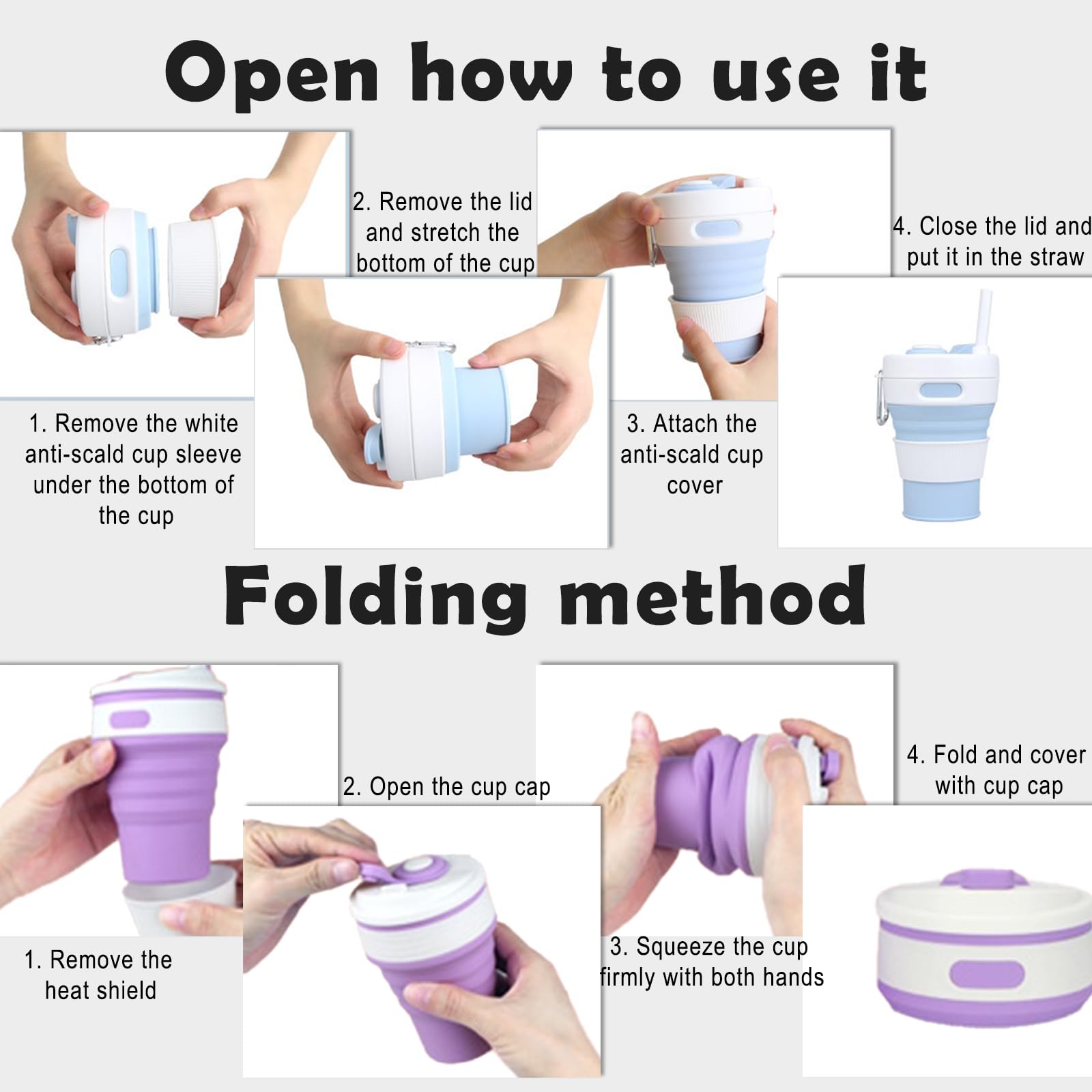 Open how to use it

1. Remove the white anti-scald cup sleeve under the bottom of the cup

2. Remove the lid and stretch the bottom of the cup

3. Attach the anti-scald cup cover

4. Close the lid and put it in the straw

Folding method

1. Remove the heat shield

2. Open the cup cap

3. Squeeze the cup firmly with both hands

4. Fold and cover with cup cap