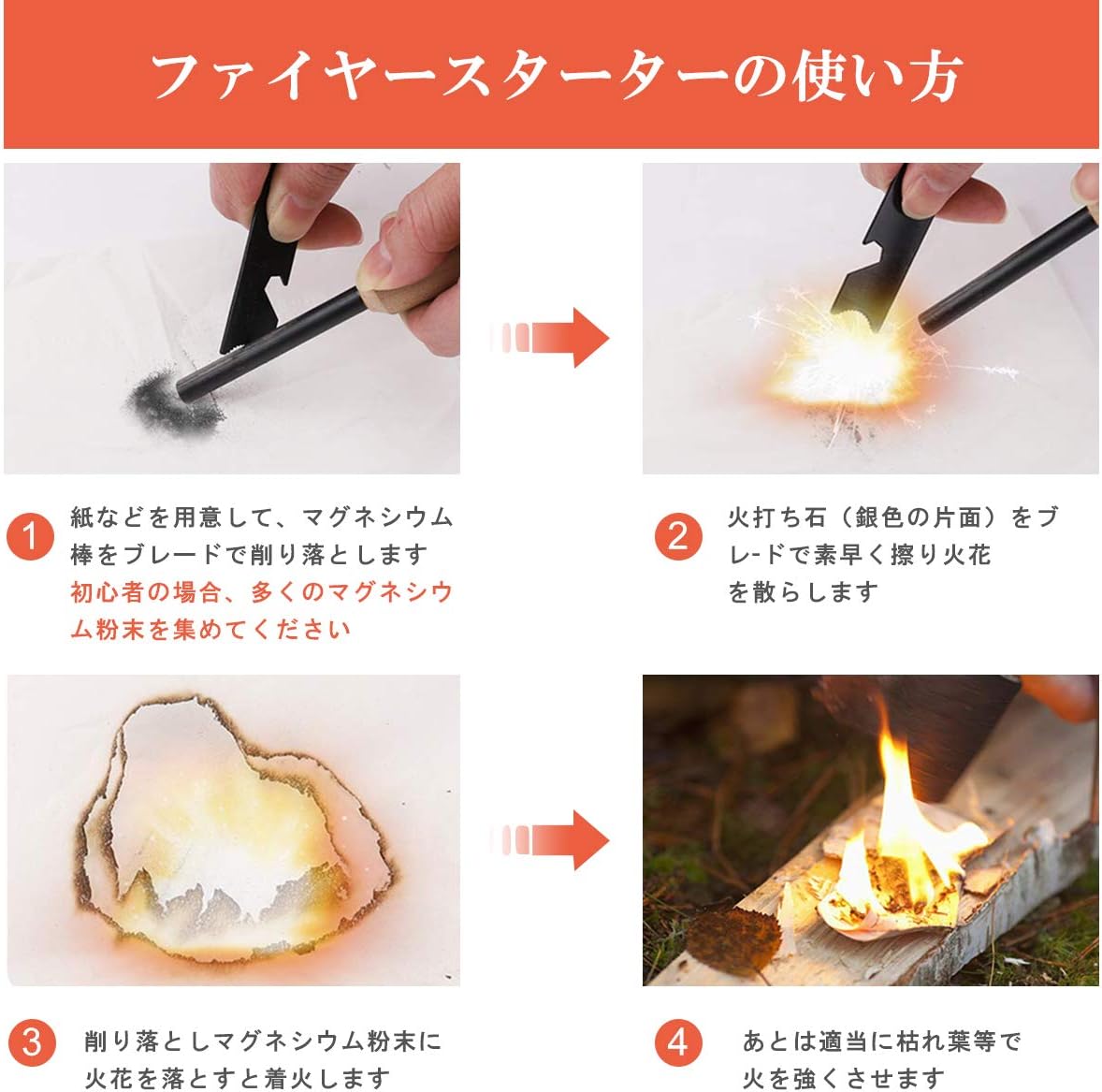 ファイヤースターターの使い方

1 紙などを用意して、マグネシウム棒をブレードで削り落とします
初心者の場合、多くのマグネシウム粉末を集めてください

2 火打ち石（銀色の片面）をブレ-ドで素早く擦り火花を散らします

3 削り落としマグネシウム粉末に火花を落とすと着火します

4 あとは適当に枯れ葉等で火を強くさせます