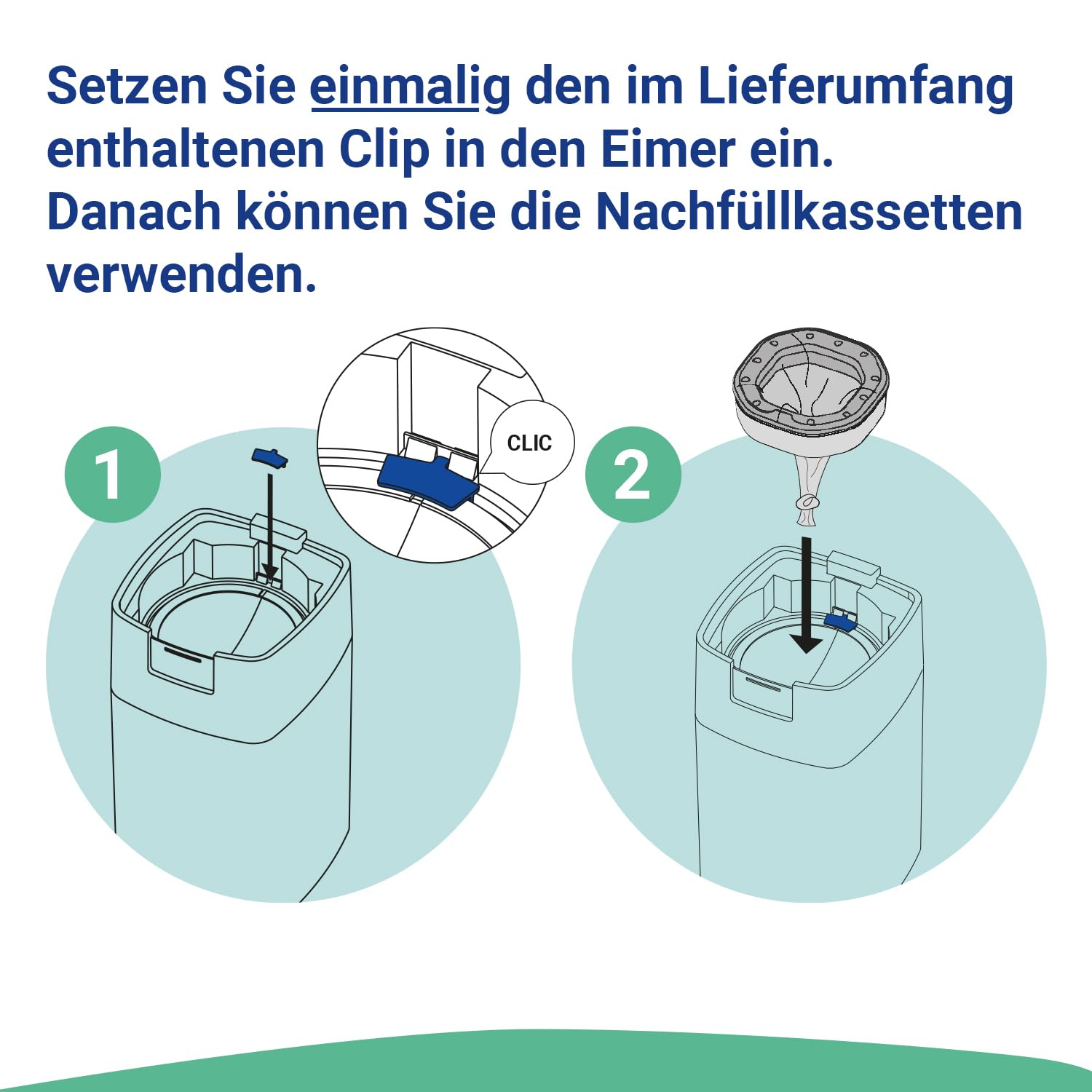 Setzen Sie einmalig den im Lieferumfang enthaltenen Clip in den Eimer ein.
Danach können Sie die Nachfüllkassetten verwenden.

1

CLIC

2