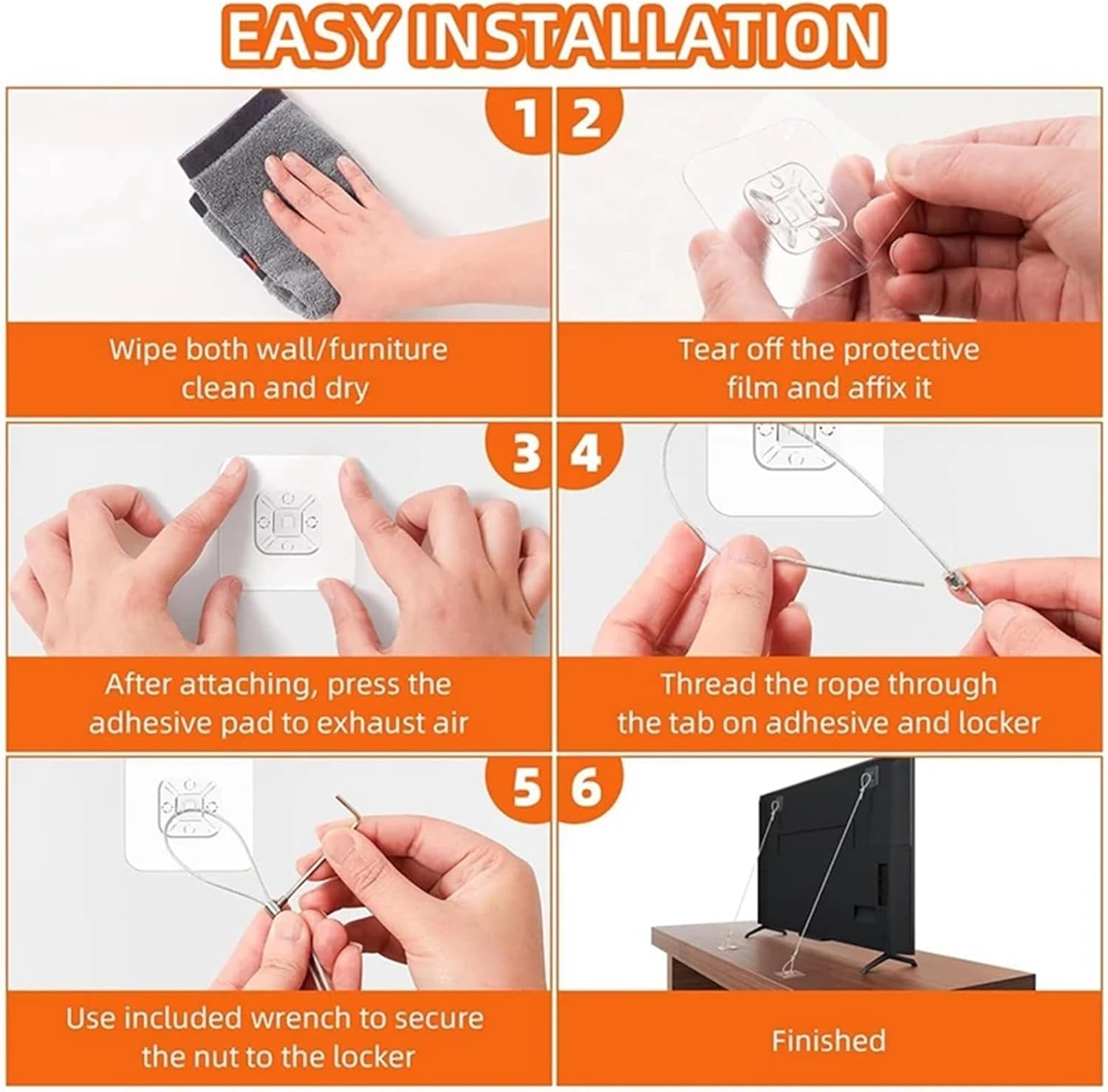 EASY INSTALLATION

1

Wipe both wall/furniture clean and dry

2

Tear off the protective film and affix it

3

After attaching, press the adhesive pad to exhaust air

4

Thread the rope through the tab on adhesive and locker

5

Use included wrench to secure the nut to the locker

6

Finished