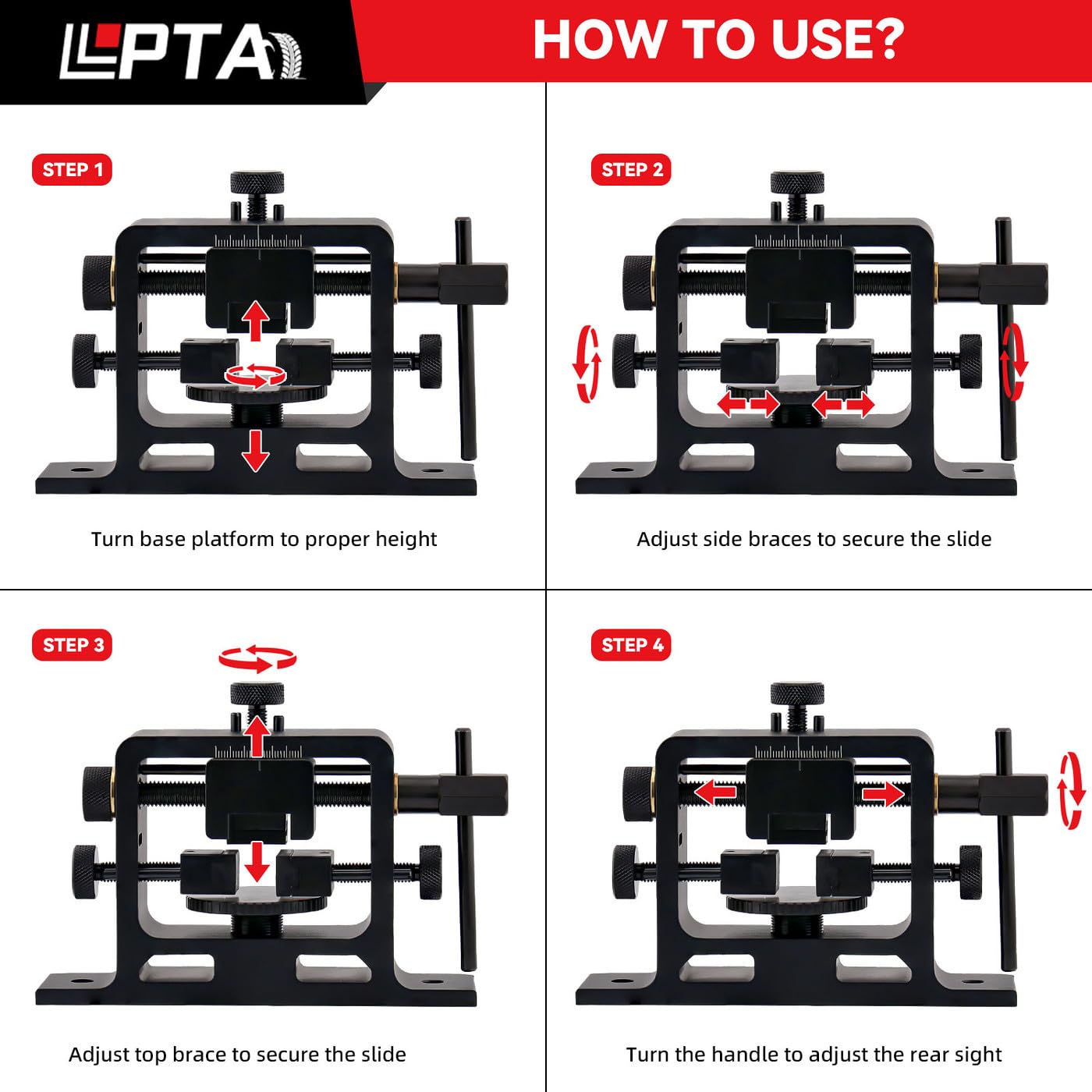 LLPTA

HOW TO USE?

STEP 1

Turn base platform to proper height

STEP 2

Adjust side braces to secure the slide

STEP 3

Adjust top brace to secure the slide

STEP 4

Turn the handle to adjust the rear sight