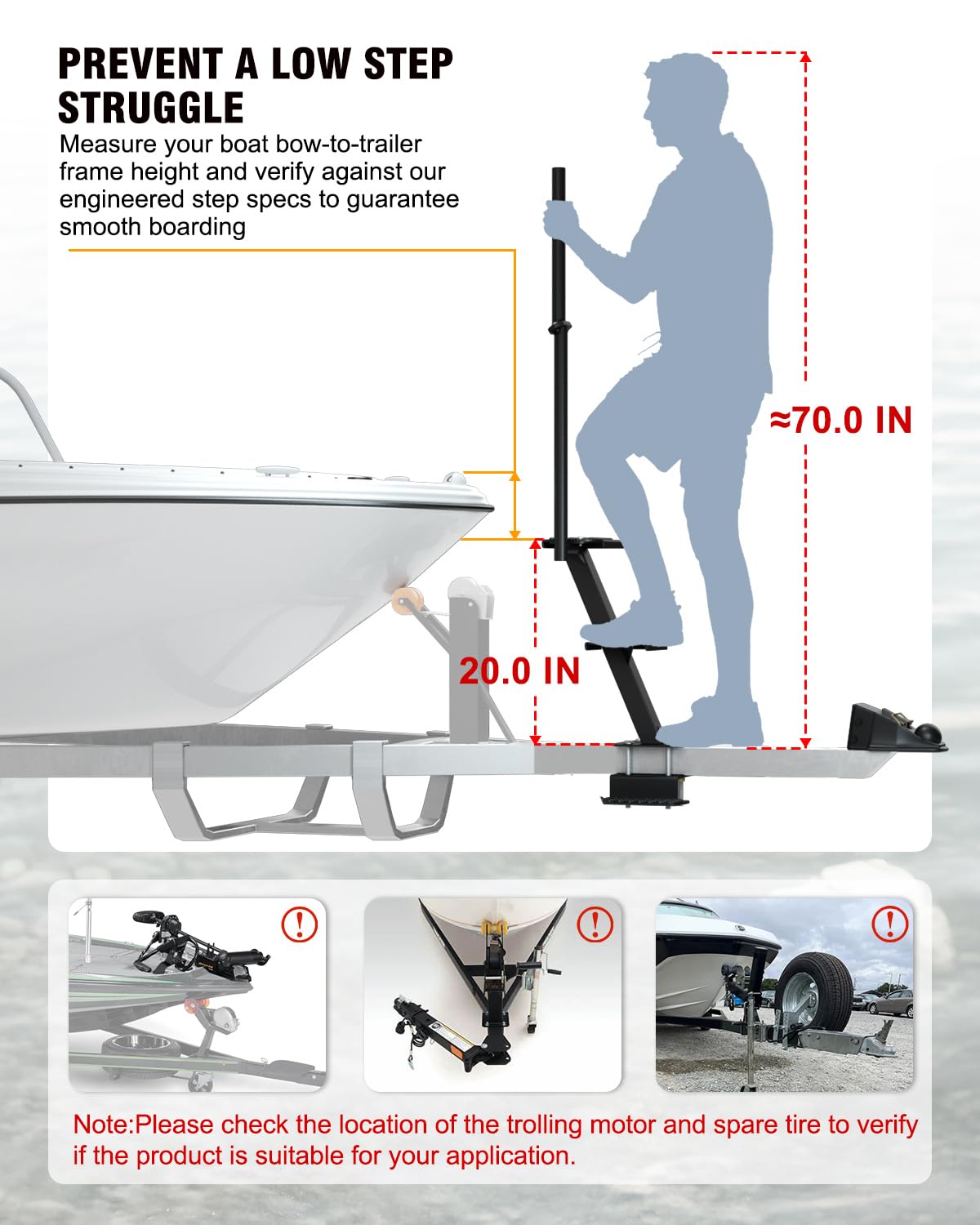 PREVENT A LOW STEP STRUGGLE

Measure your boat bow-to-trailer frame height and verify against our engineered step specs to guarantee smooth boarding

≈70.0 IN

20.0 IN

Note:Please check the location of the trolling motor and spare tire to verify if the product is suitable for your application.