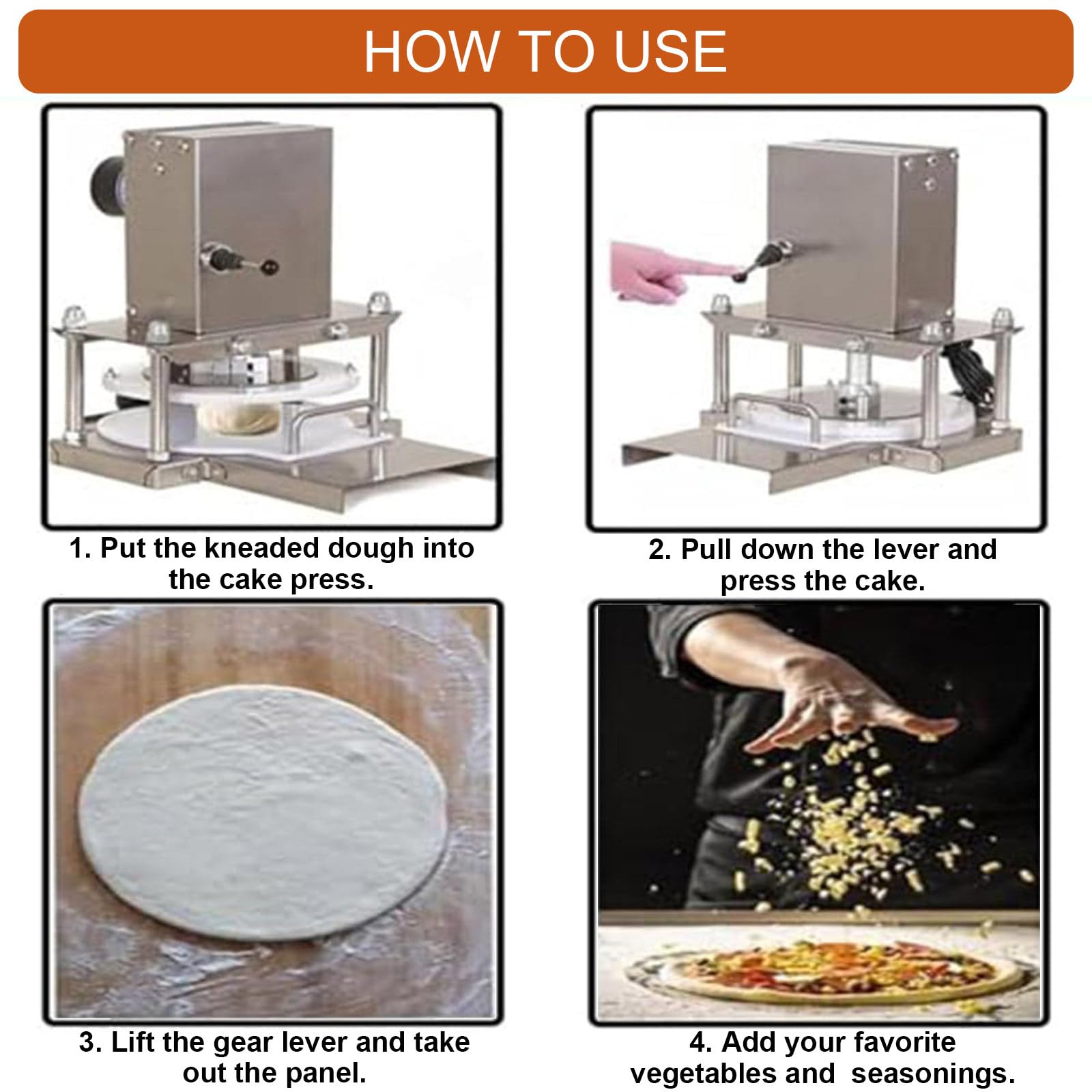 HOW TO USE

1. Put the kneaded dough into the cake press.

2. Pull down the lever and press the cake.

3. Lift the gear lever and take out the panel.

4. Add your favorite vegetables and seasonings.