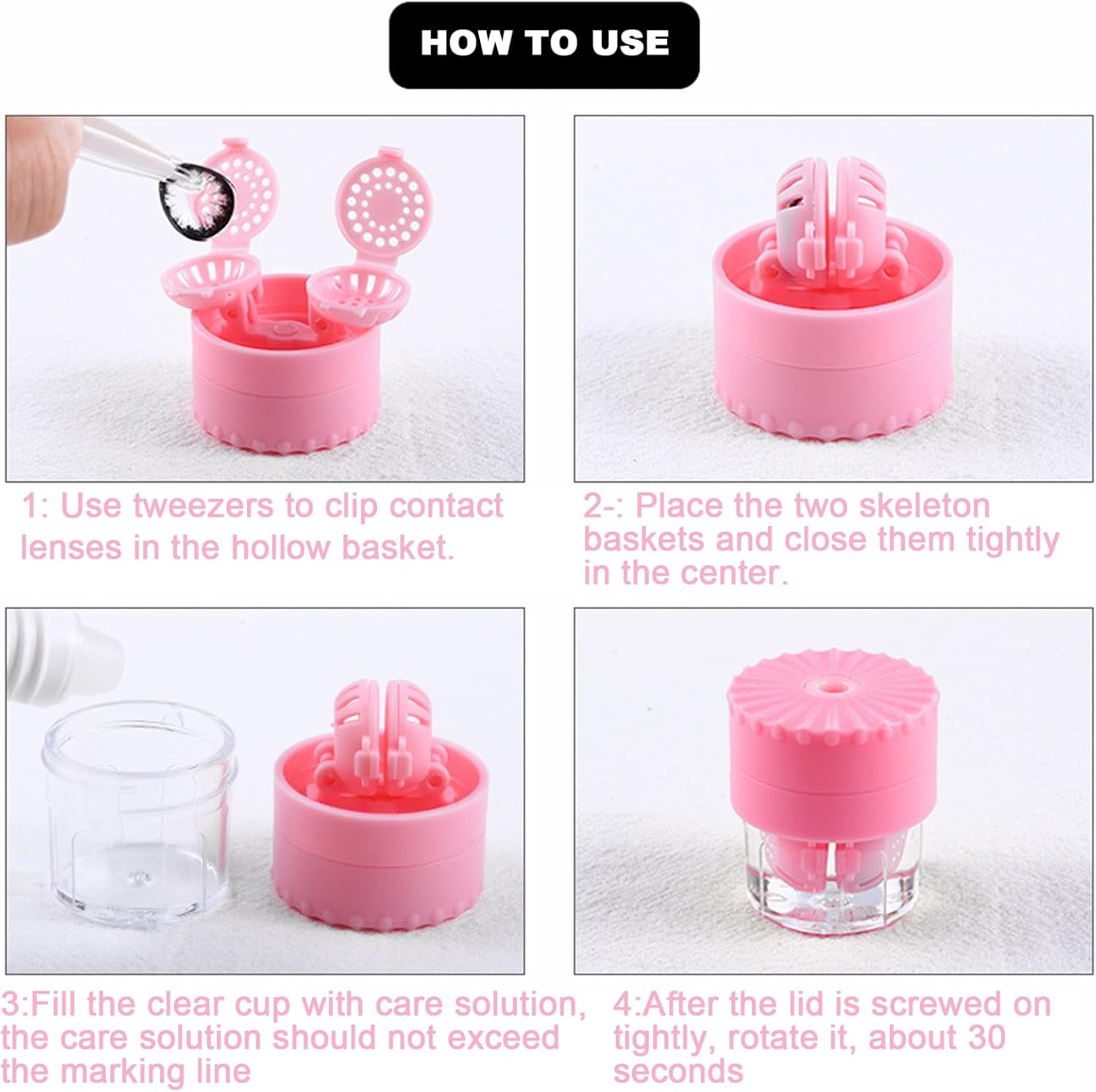 HOW TO USE

1: Use tweezers to clip contact lenses in the hollow basket.

2-: Place the two skeleton baskets and close them tightly in the center.

3:Fill the clear cup with care solution, the care solution should not exceed the marking line

4:After the lid is screwed on tightly, rotate it, about 30 seconds