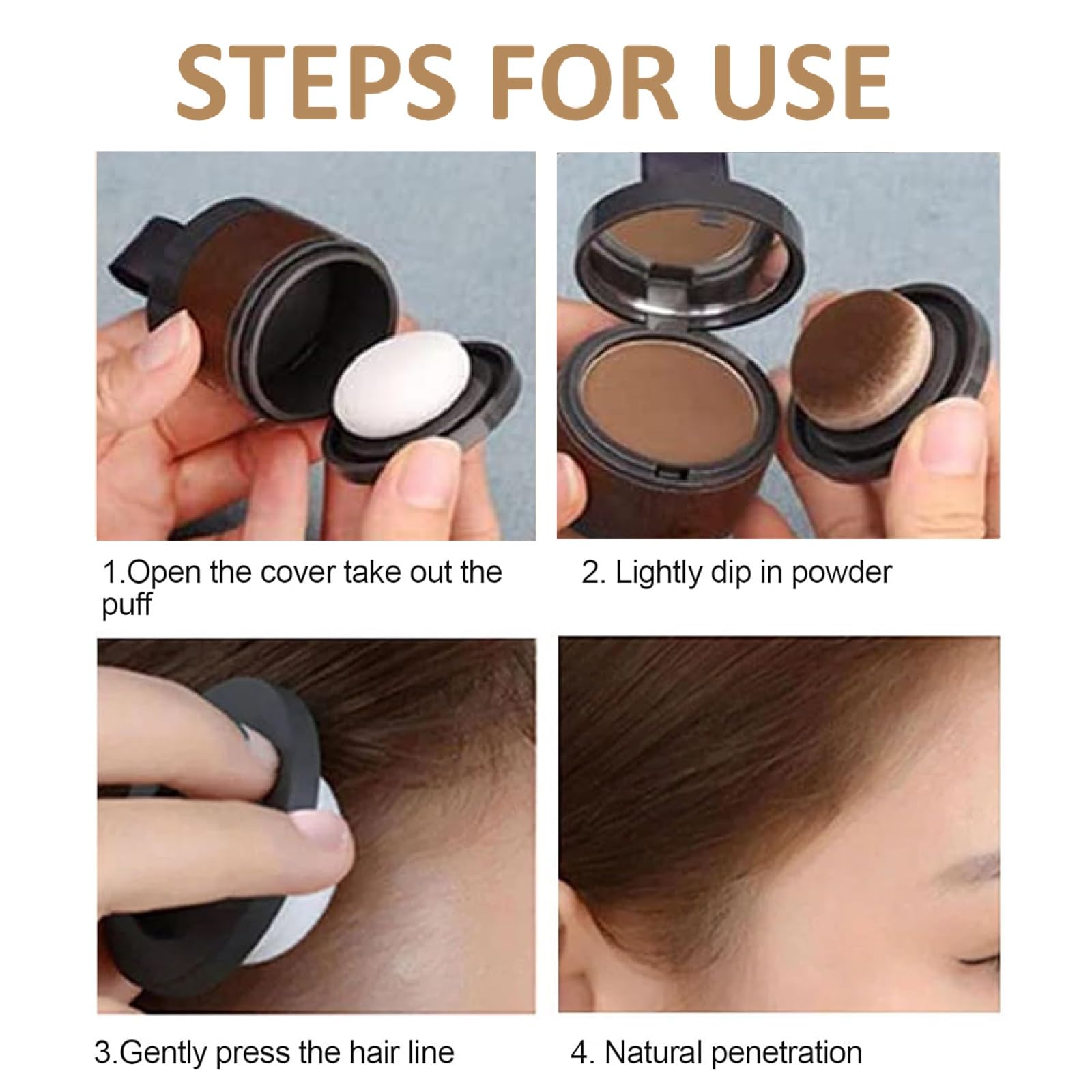 STEPS FOR USE

1.Open the cover take out the puff

2. Lightly dip in powder

3.Gently press the hair line

4. Natural penetration