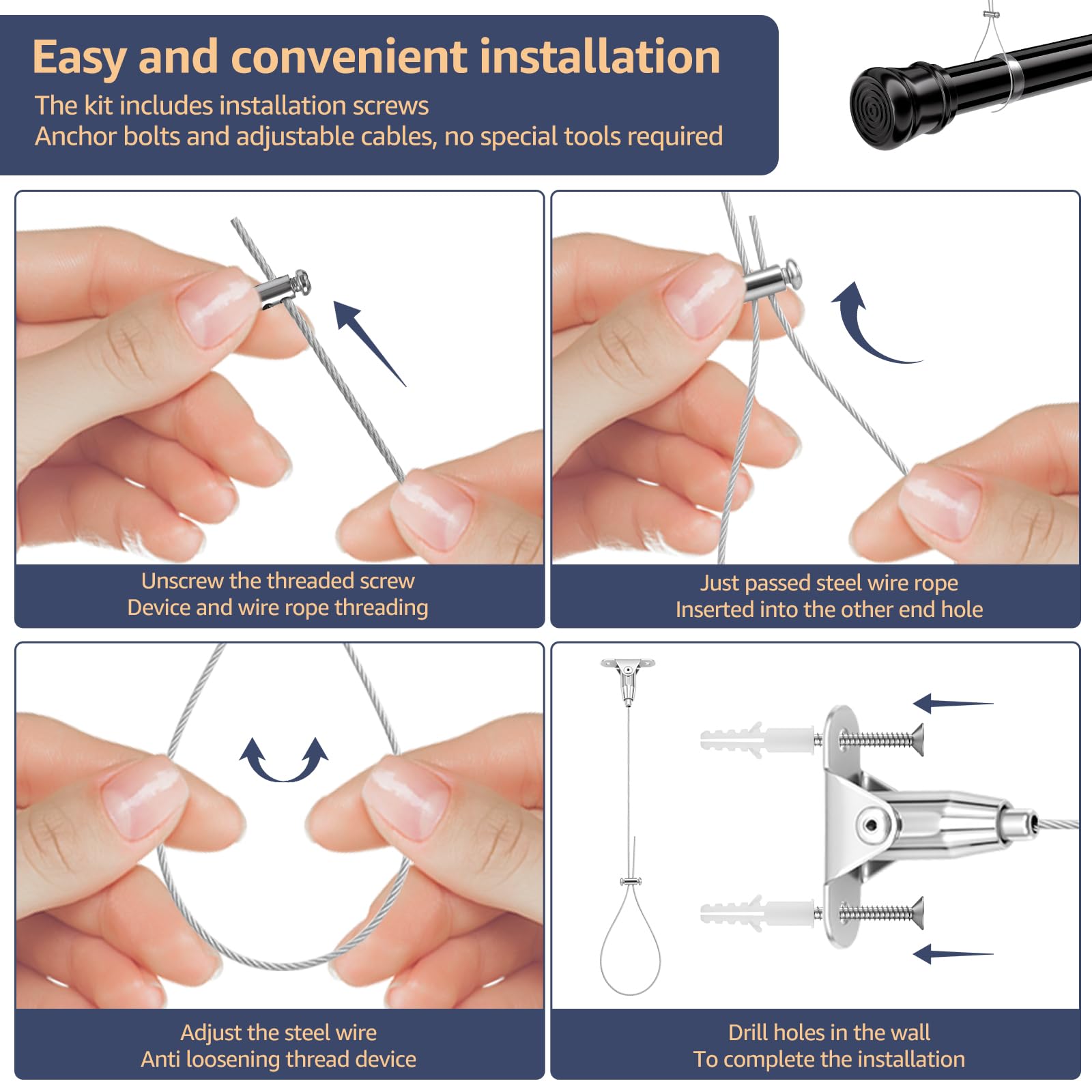 Easy and convenient installation
The kit includes installation screws
Anchor bolts and adjustable cables, no special tools required

Unscrew the threaded screw
Device and wire rope threading

Just passed steel wire rope
Inserted into the other end hole

Adjust the steel wire
Anti loosening thread device

Drill holes in the wall
To complete the installation