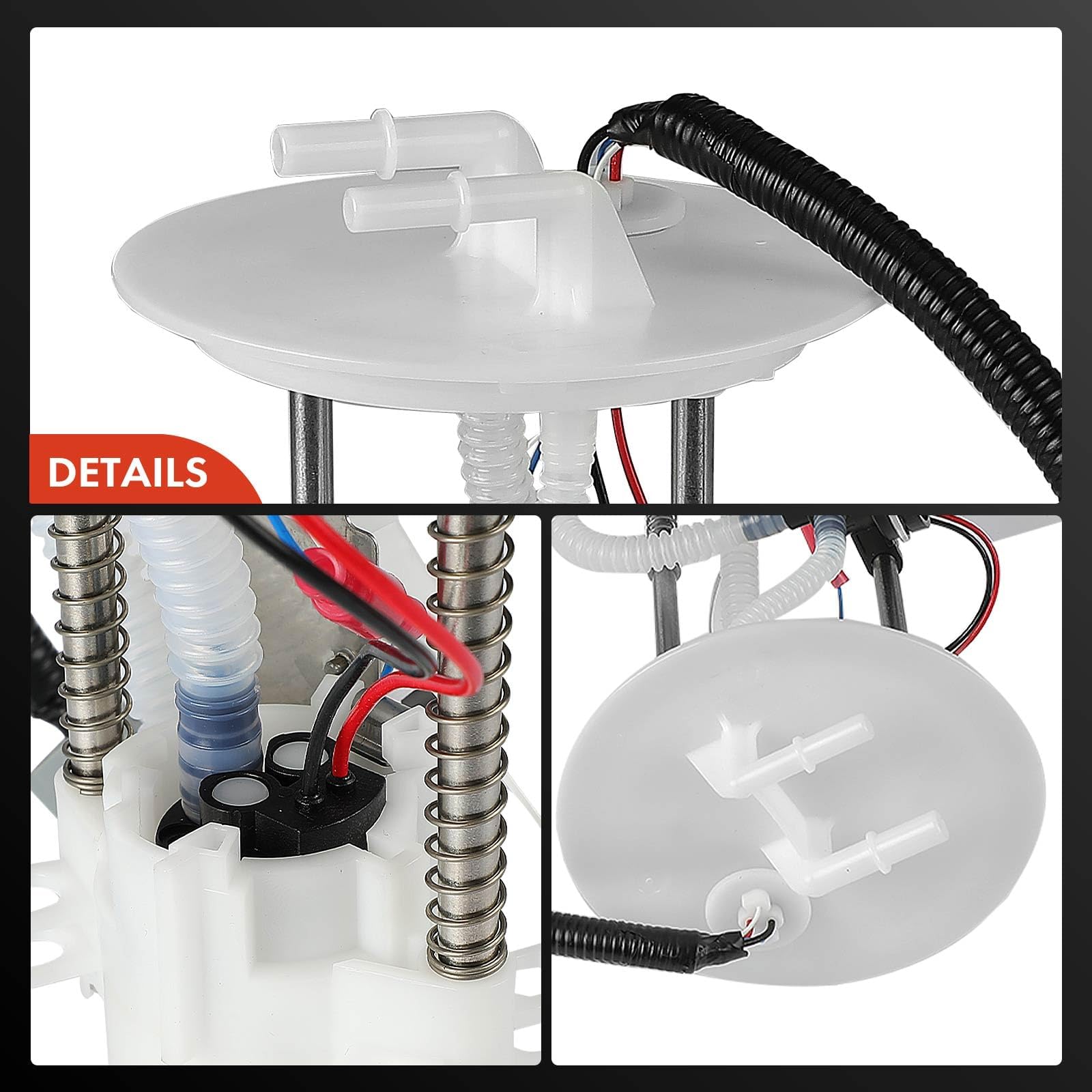 DETAILS