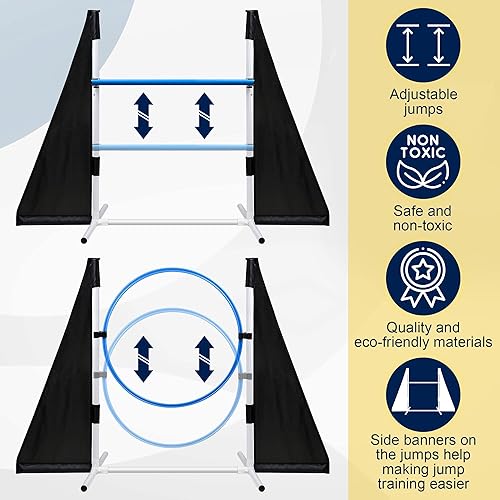 Adjustable jumps

NON TOXIC

Safe and non-toxic

Quality and eco-friendly materials

Side banners on the jumps help making jump training easier