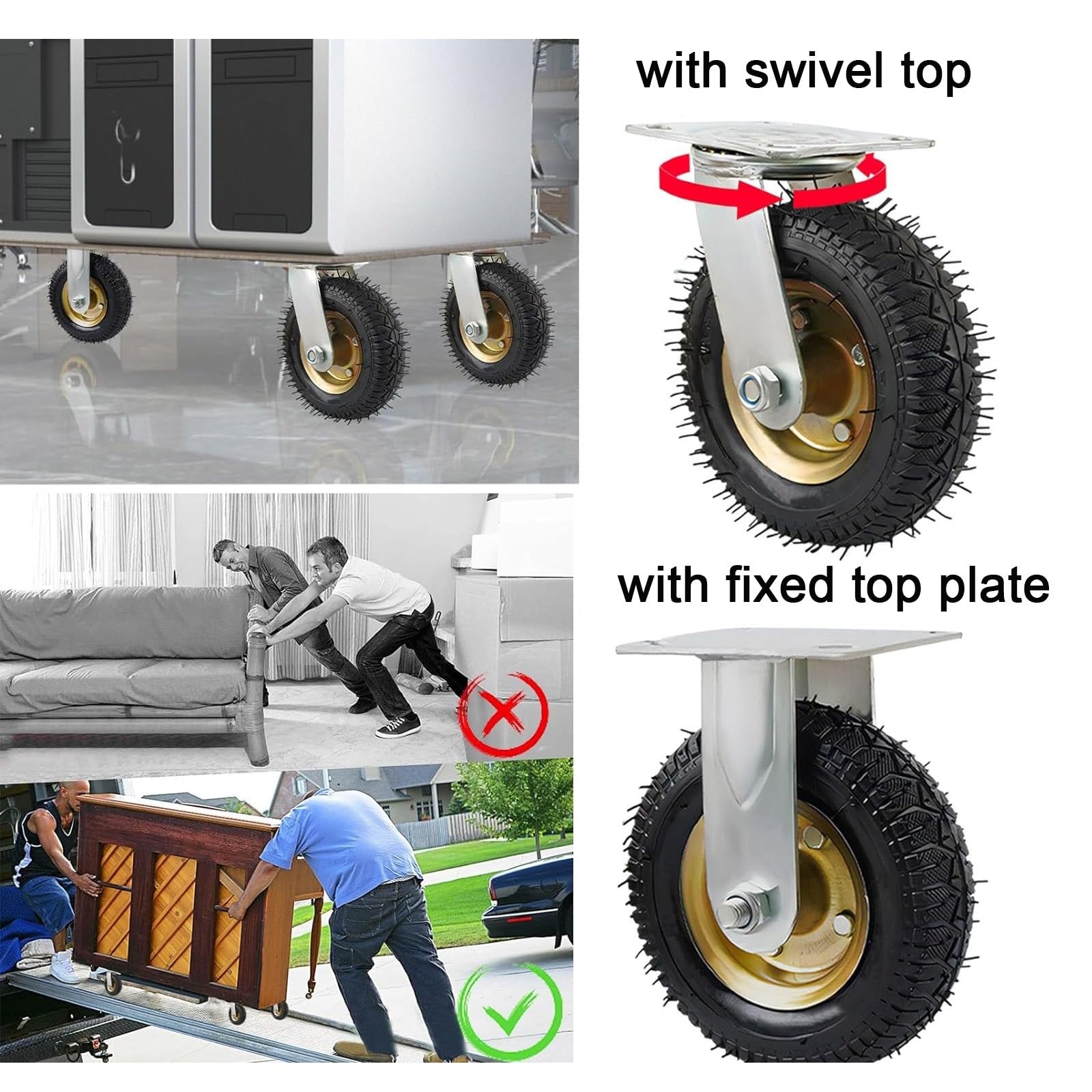 with swivel top

with fixed top plate