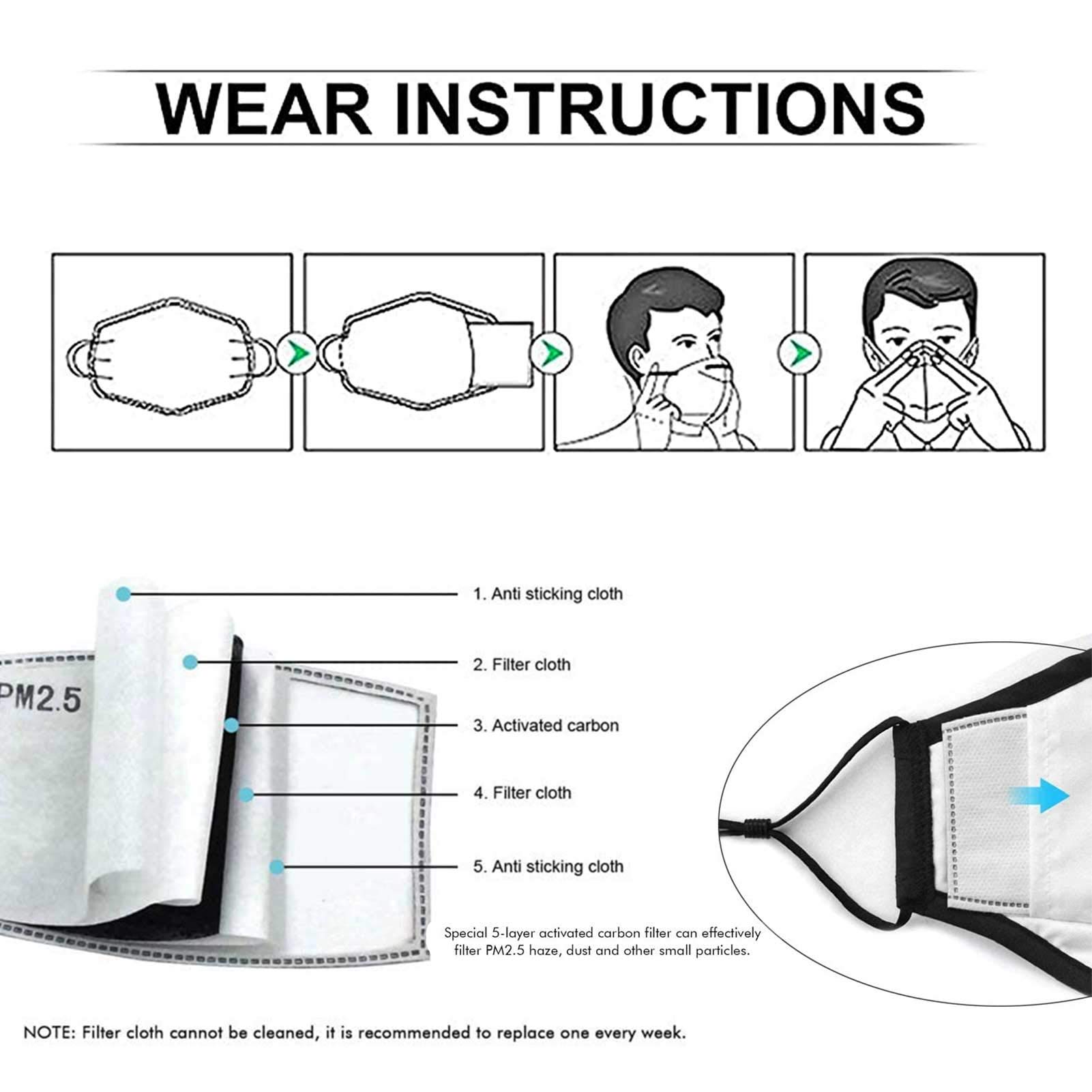 WEAR INSTRUCTIONS

PM2.5

1. Anti sticking cloth

2. Filter cloth

3. Activated carbon

4. Filter cloth

5. Anti sticking cloth

Special 5-layer activated carbon filter can effectively filter PM2.5 haze, dust and other small particles.

NOTE: Filter cloth cannot be cleaned, it is recommended to replace one every week.