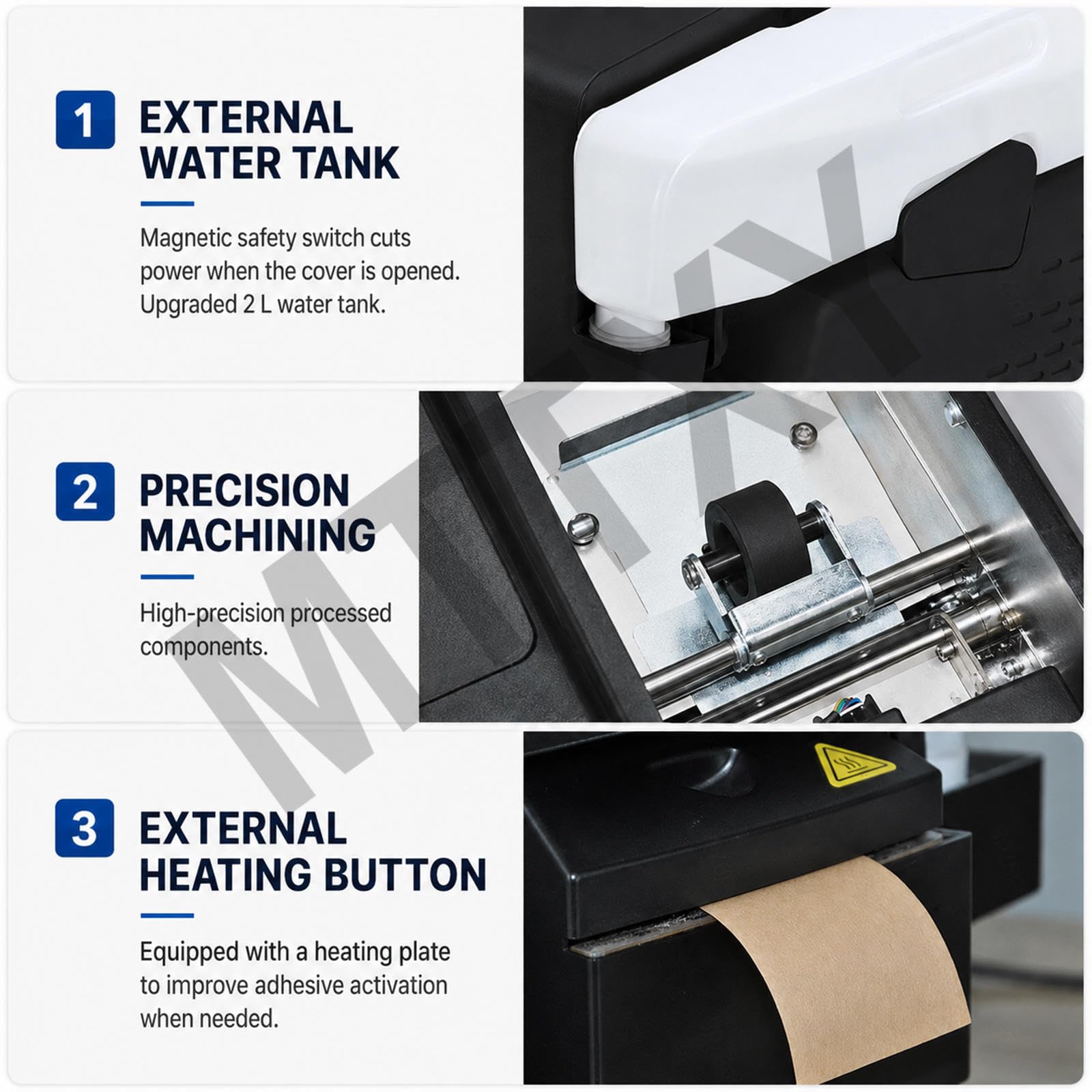 1 EXTERNAL WATER TANK

Magnetic safety switch cuts power when the cover is opened. Upgraded 2 L water tank.

2 PRECISION MACHINING

High-precision processed components.

3 EXTERNAL HEATING BUTTON

Equipped with a heating plate to improve adhesive activation when needed.

MTTX