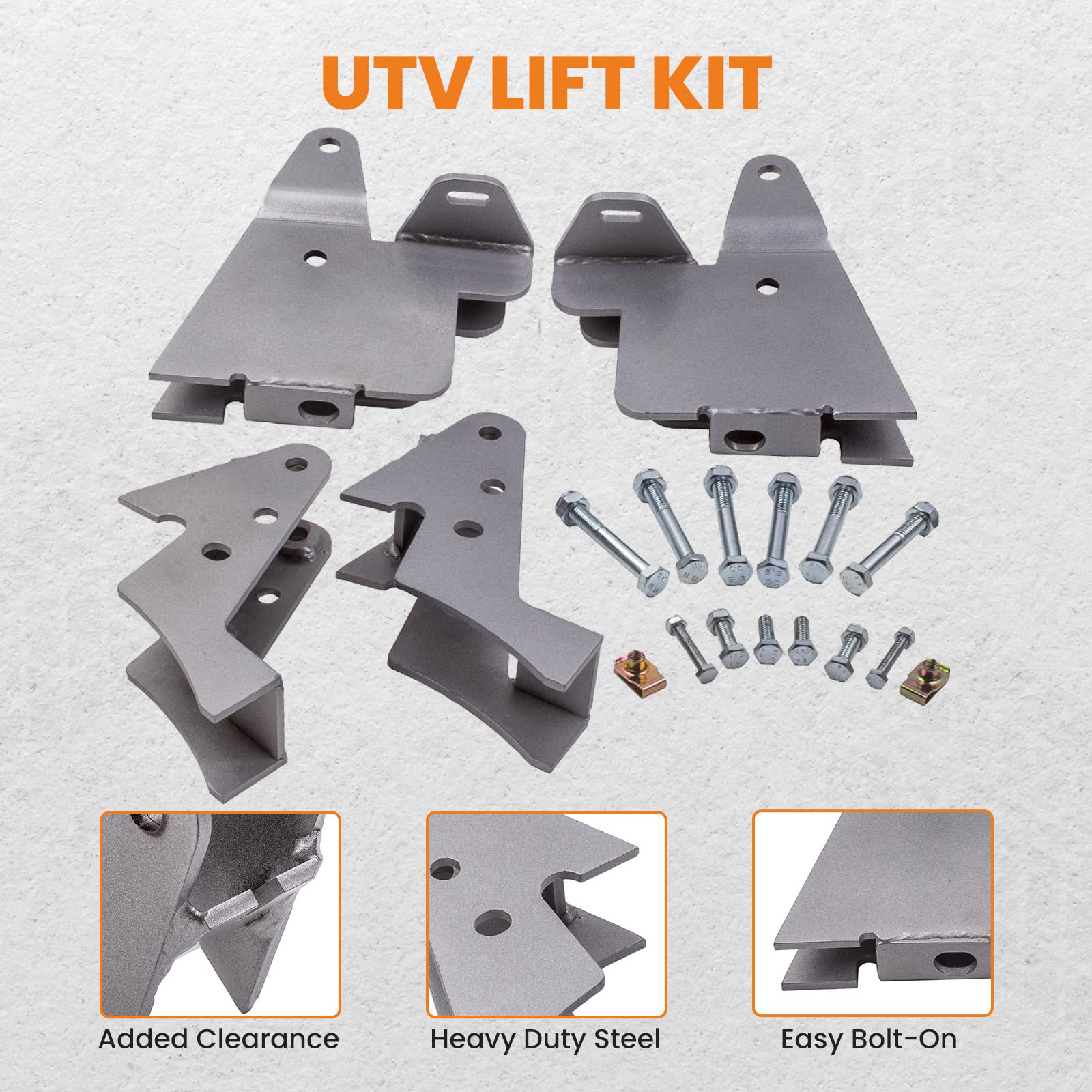 UTV LIFT KIT

Added Clearance

Heavy Duty Steel

Easy Bolt-On