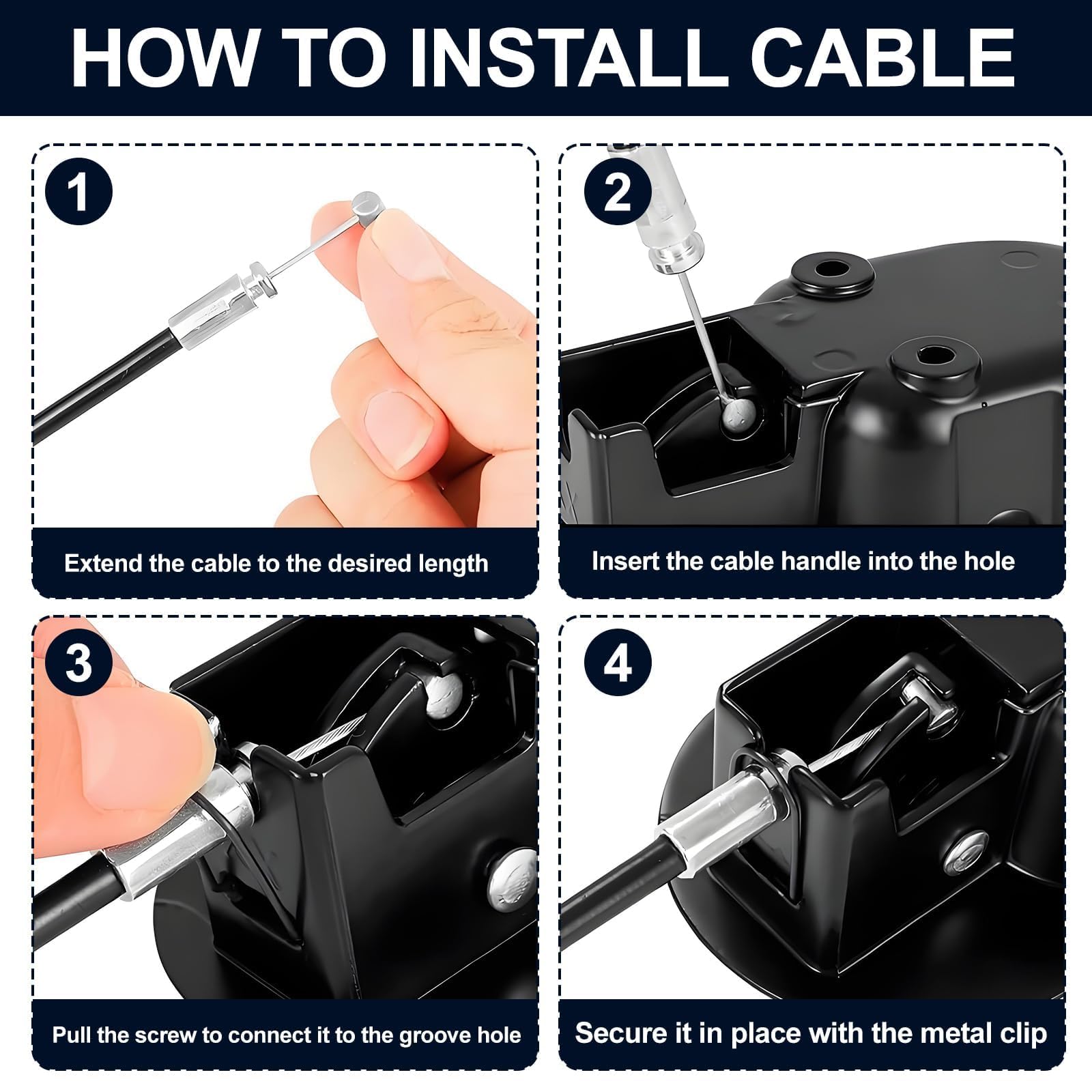 HOW TO INSTALL CABLE

1

Extend the cable to the desired length

2

Insert the cable handle into the hole

3

Pull the screw to connect it to the groove hole

4

Secure it in place with the metal clip