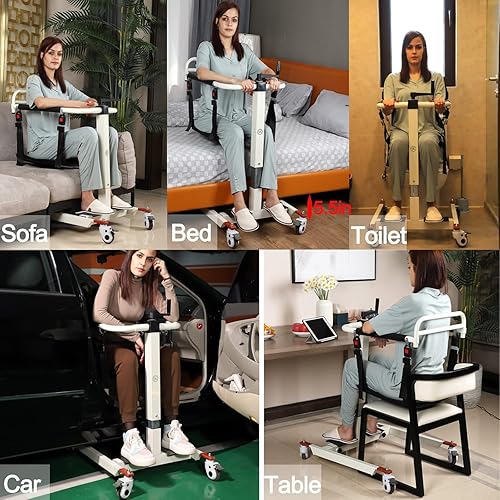 Sofa

Bed

5.5in

Toilet

Car

Table