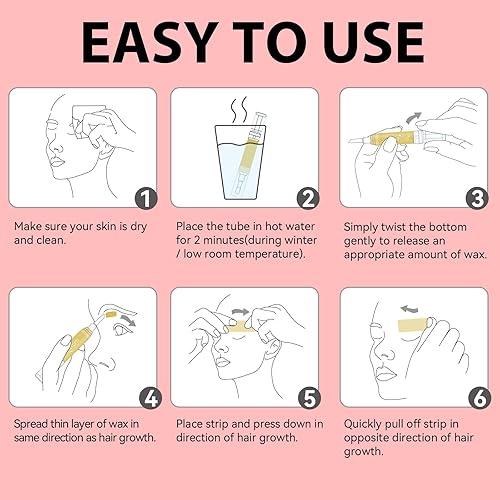 EASY TO USE

1

Make sure your skin is dry and clean.

2

Place the tube in hot water for 2 minutes(during winter / low room temperature).

3

Simply twist the bottom gently to release an appropriate amount of wax.

4

Spread thin layer of wax in same direction as hair growth.

5

Place strip and press down in direction of hair growth.

6

Quickly pull off strip in opposite direction of hair growth.