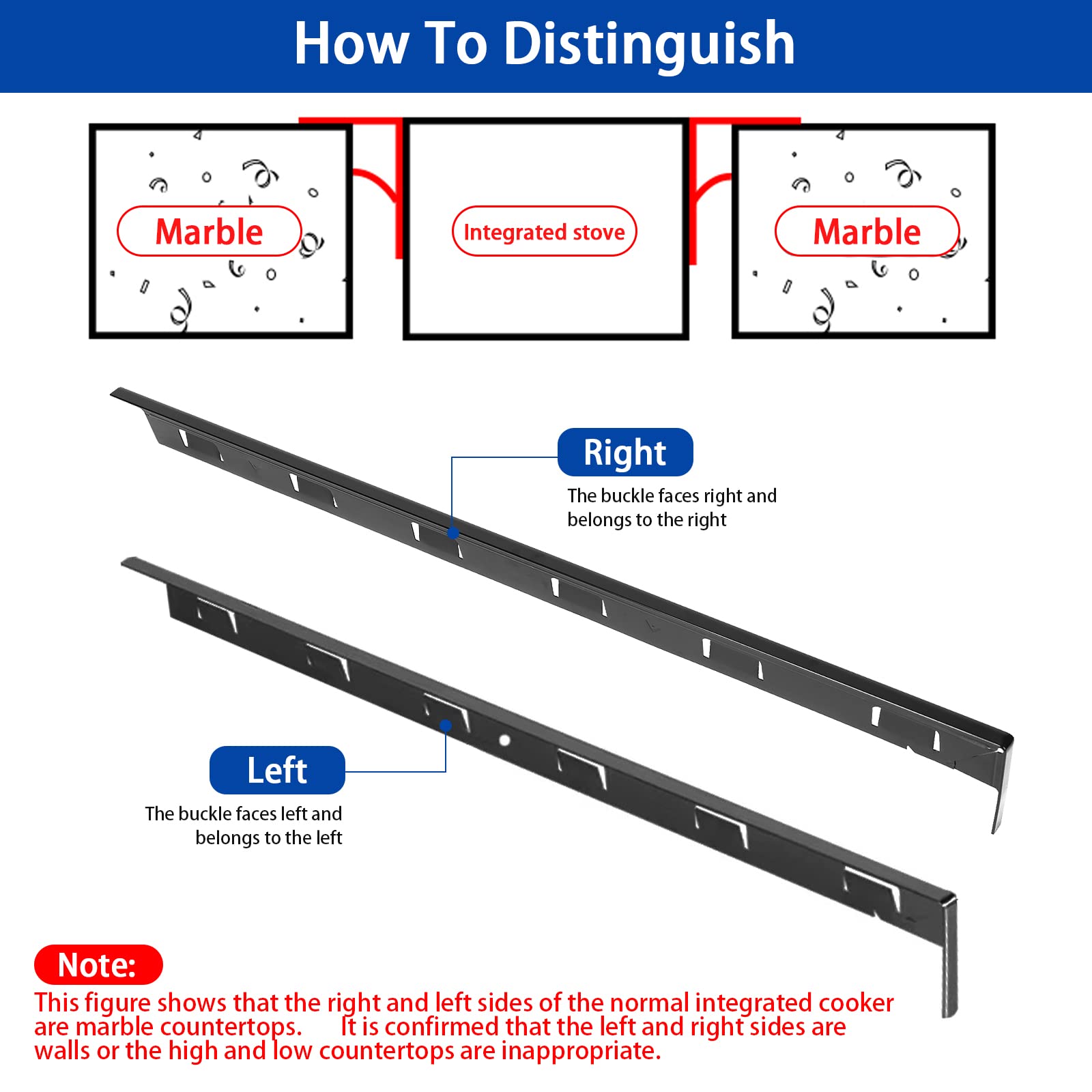 How To Distinguish

Marble

Integrated stove

Marble

Right

The buckle faces right and belongs to the right

Left

The buckle faces left and belongs to the left

Note:

This figure shows that the right and left sides of the normal integrated cooker are marble countertops. It is confirmed that the left and right sides are walls or the high and low countertops are inappropriate.