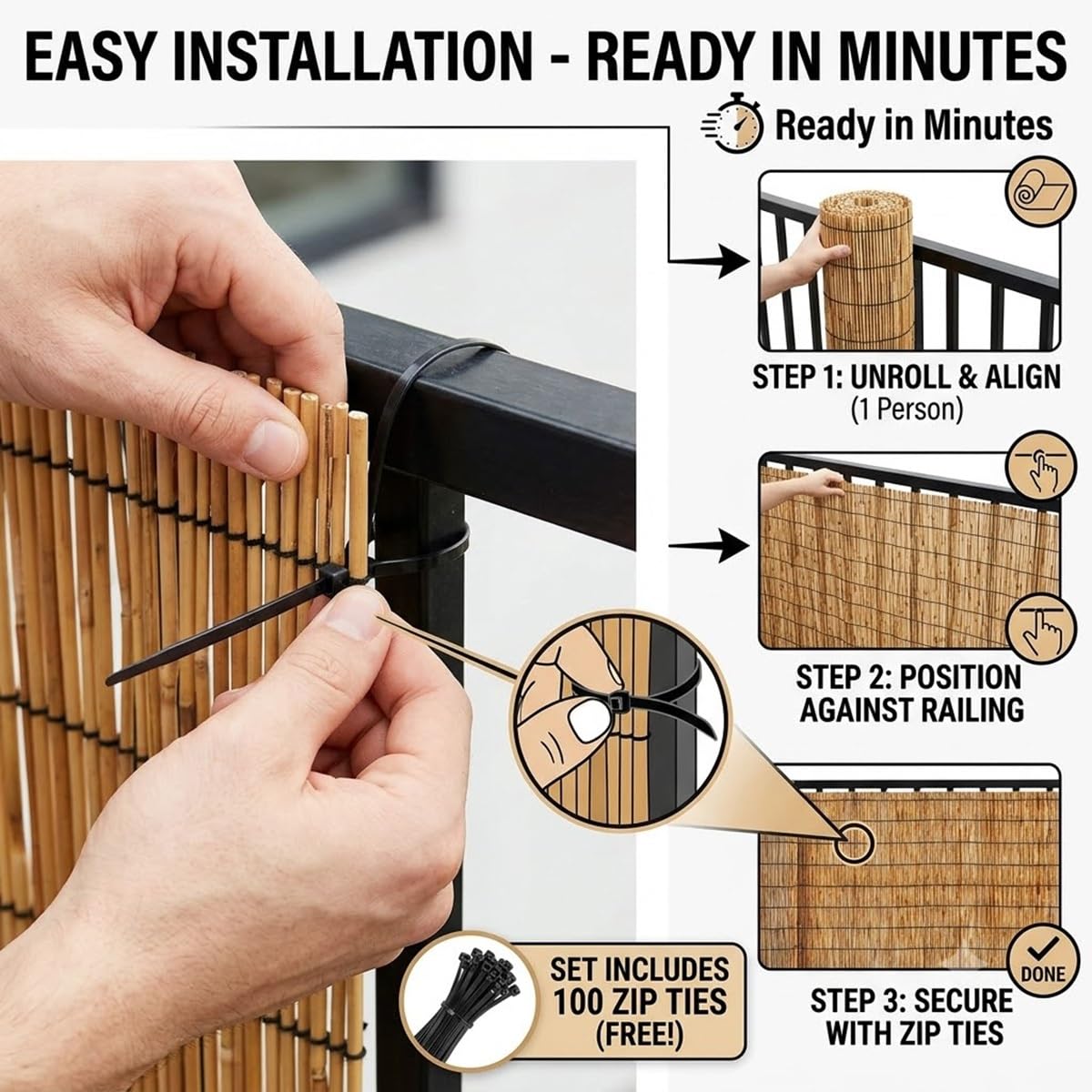 EASY INSTALLATION - READY IN MINUTES

Ready in Minutes

STEP 1: UNROLL & ALIGN
(1 Person)

STEP 2: POSITION AGAINST RAILING

DONE

STEP 3: SECURE WITH ZIP TIES

SET INCLUDES 100 ZIP TIES (FREE!)