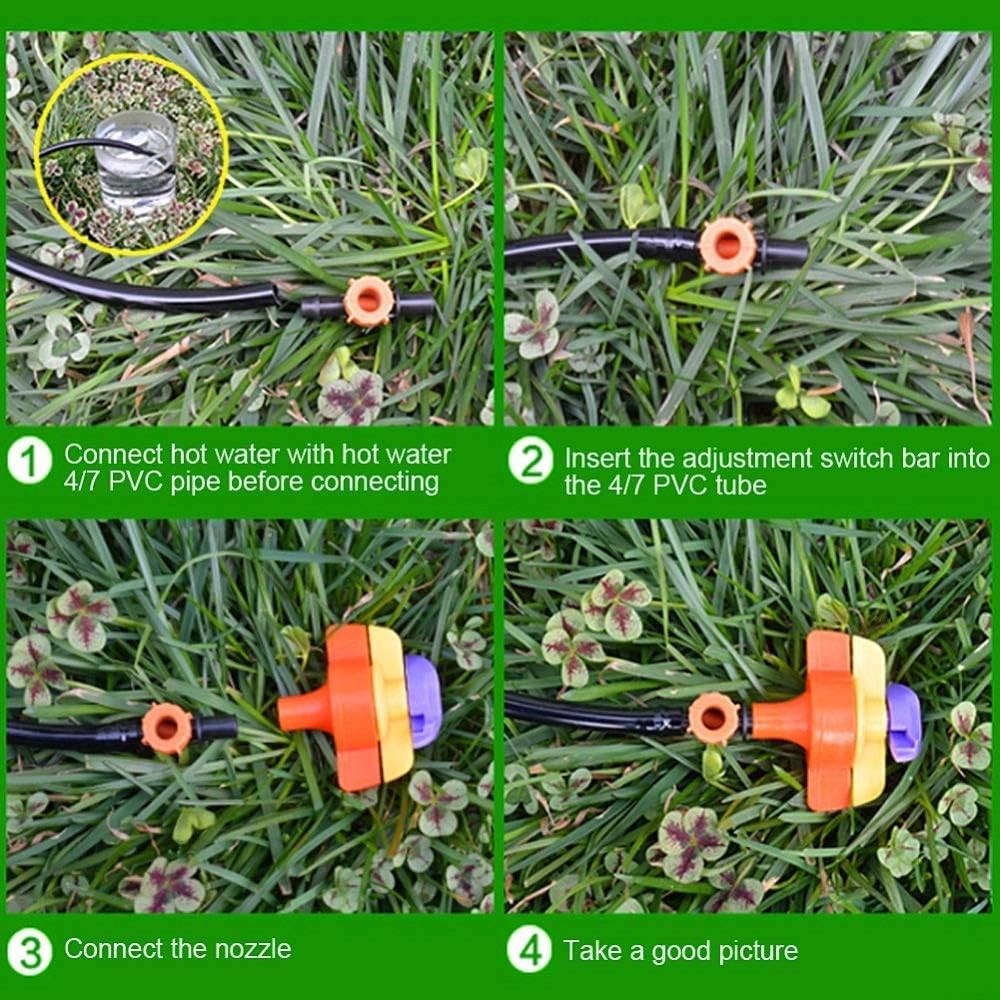 1 Connect hot water with hot water 4/7 PVC pipe before connecting

2 Insert the adjustment switch bar into the 4/7 PVC tube

3 Connect the nozzle

4 Take a good picture