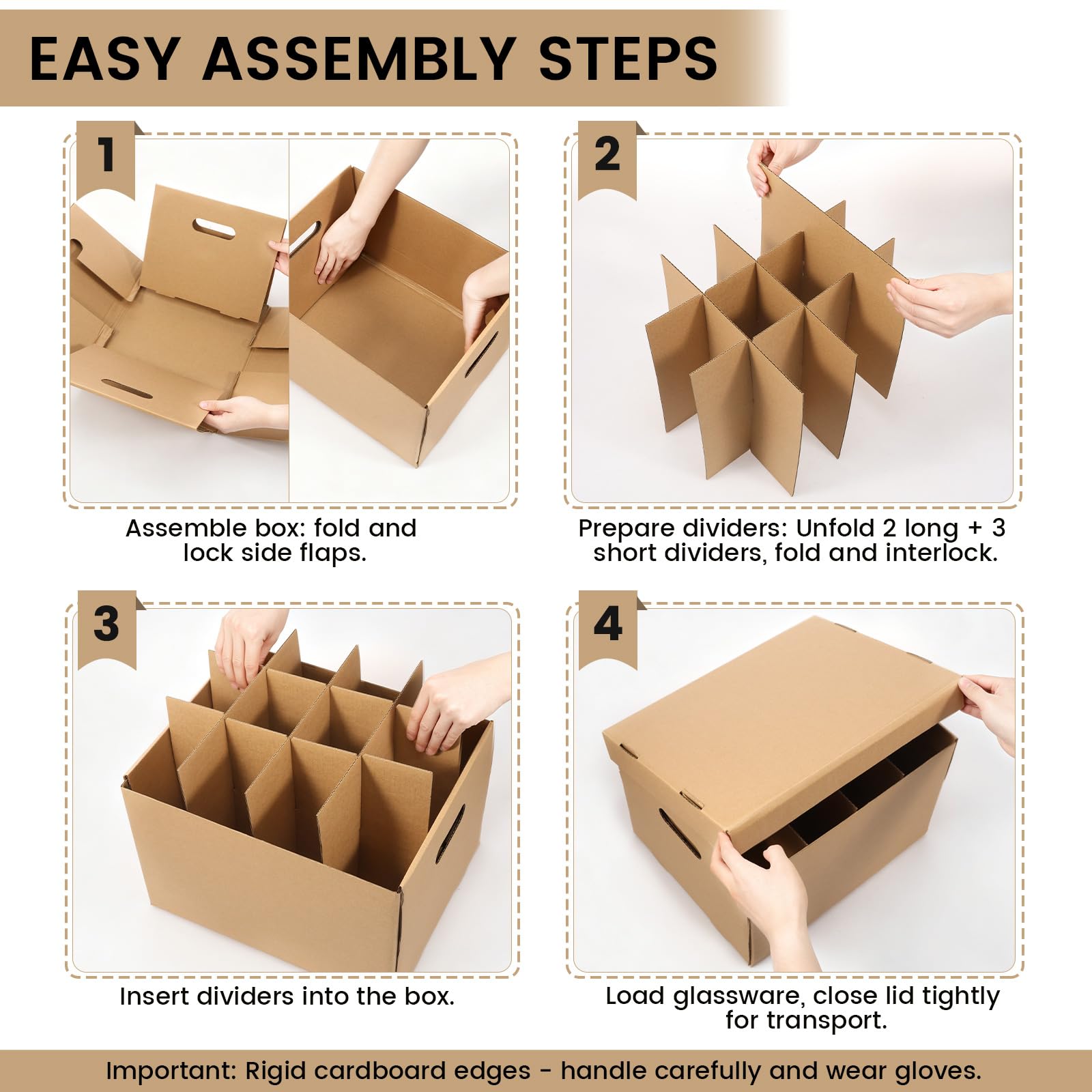 EASY ASSEMBLY STEPS

1

Assemble box: fold and lock side flaps.

2

Prepare dividers: Unfold 2 long + 3 short dividers, fold and interlock.

3

Insert dividers into the box.

4

Load glassware, close lid tightly for transport.

Important: Rigid cardboard edges - handle carefully and wear gloves.