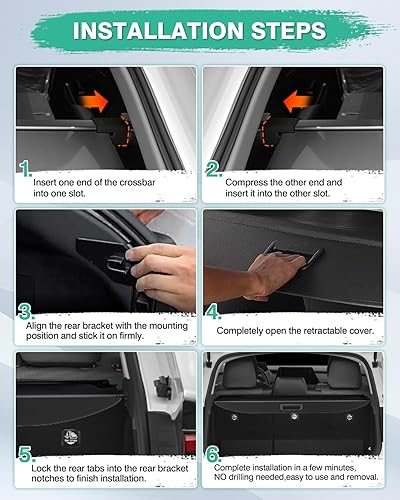 INSTALLATION STEPS

1.
Insert one end of the crossbar into one slot.

2.
Compress the other end and insert it into the other slot.

3.
Align the rear bracket with the mounting position and stick it on firmly.

4.
Completely open the retractable cover.

5.
Lock the rear tabs into the rear bracket notches to finish installation.

6.
Complete installation in a few minutes, NO drilling needed,easy to use and removal.