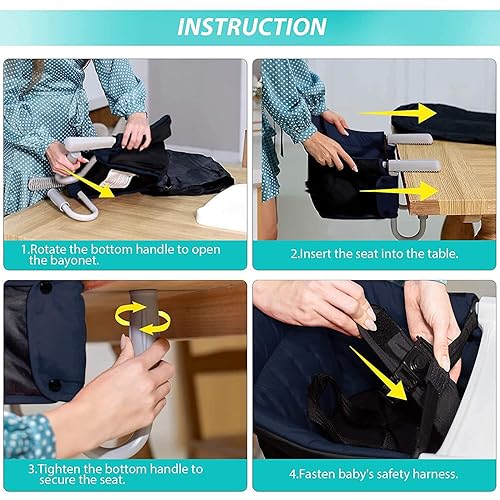 INSTRUCTION

1.Rotate the bottom handle to open the bayonet.

2.Insert the seat into the table.

3.Tighten the bottom handle to secure the seat.

4.Fasten baby's safety harness.