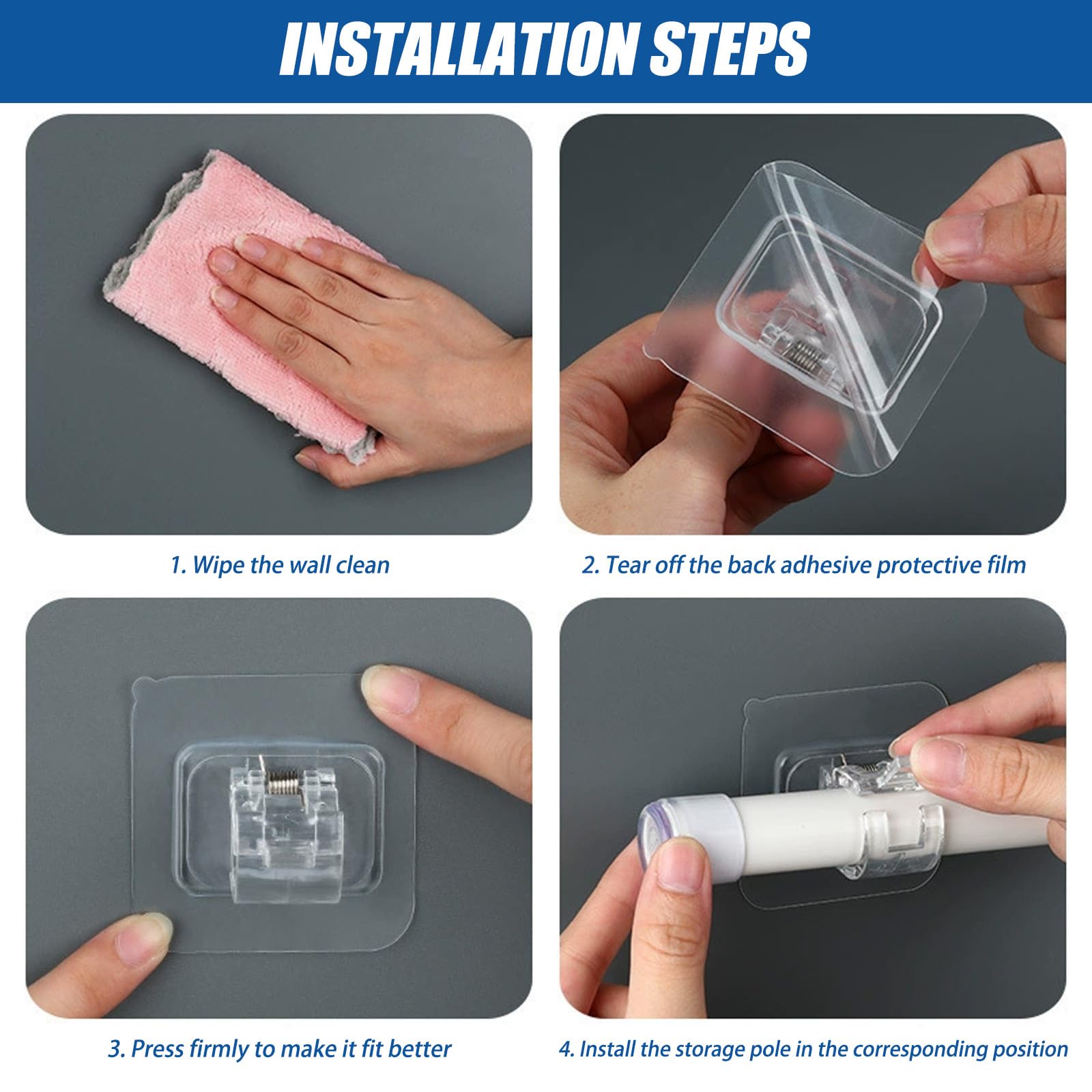 INSTALLATION STEPS

1. Wipe the wall clean

2. Tear off the back adhesive protective film

3. Press firmly to make it fit better

4. Install the storage pole in the corresponding position