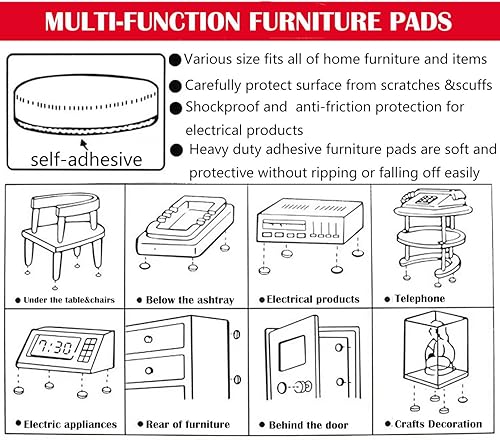 MULTI-FUNCTION FURNITURE PADS

self-adhesive

● Various size fits all of home furniture and items
● Carefully protect surface from scratches &scuffs
● Shockproof and anti-friction protection for electrical products
● Heavy duty adhesive furniture pads are soft and protective without ripping or falling off easily

● Under the table&chairs
● Below the ashtray
● Electrical products
● Telephone

7:30

● Electric appliances
● Rear of furniture
● Behind the door
● Crafts Decoration