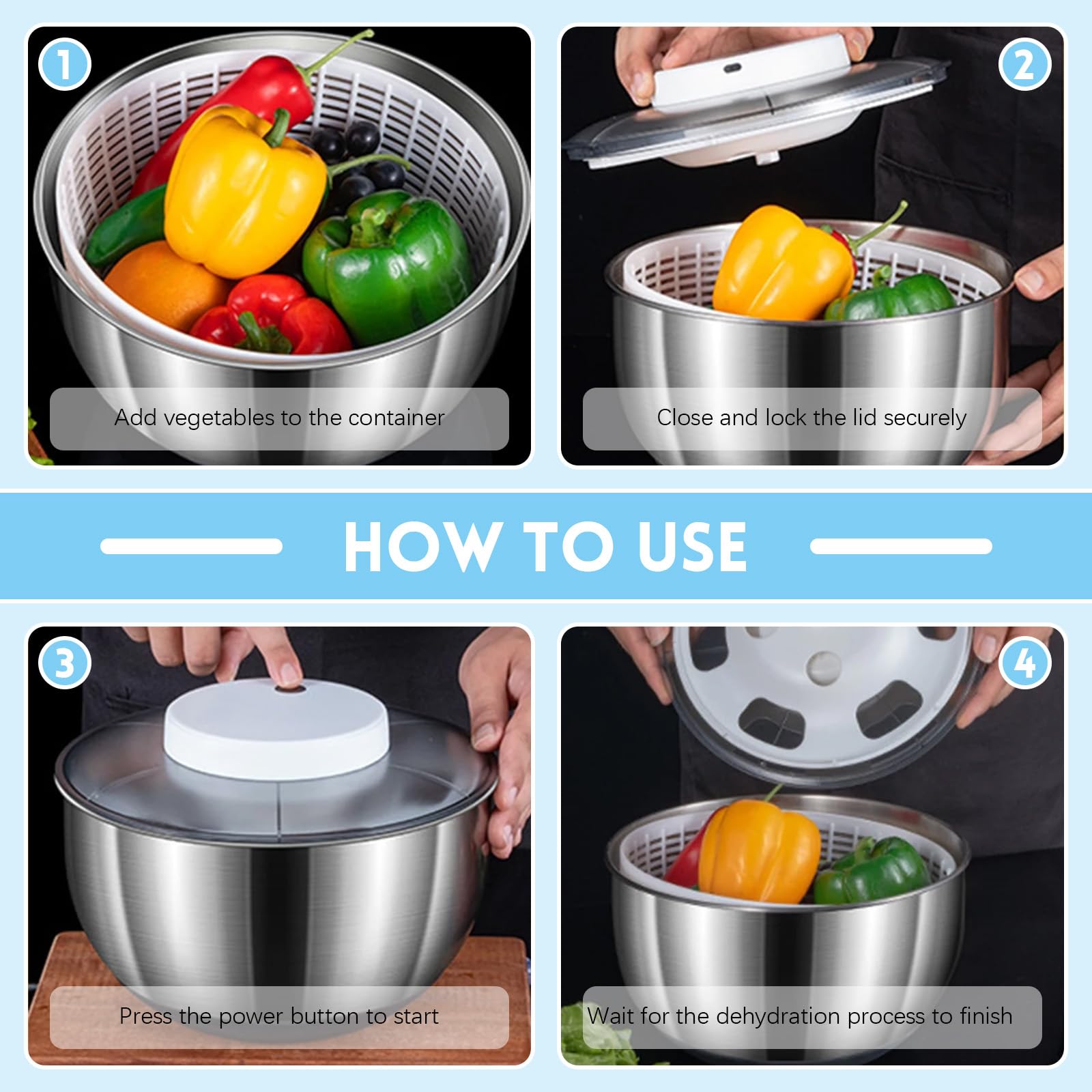 1

Add vegetables to the container

2

Close and lock the lid securely

HOW TO USE

3

Press the power button to start

4

Wait for the dehydration process to finish