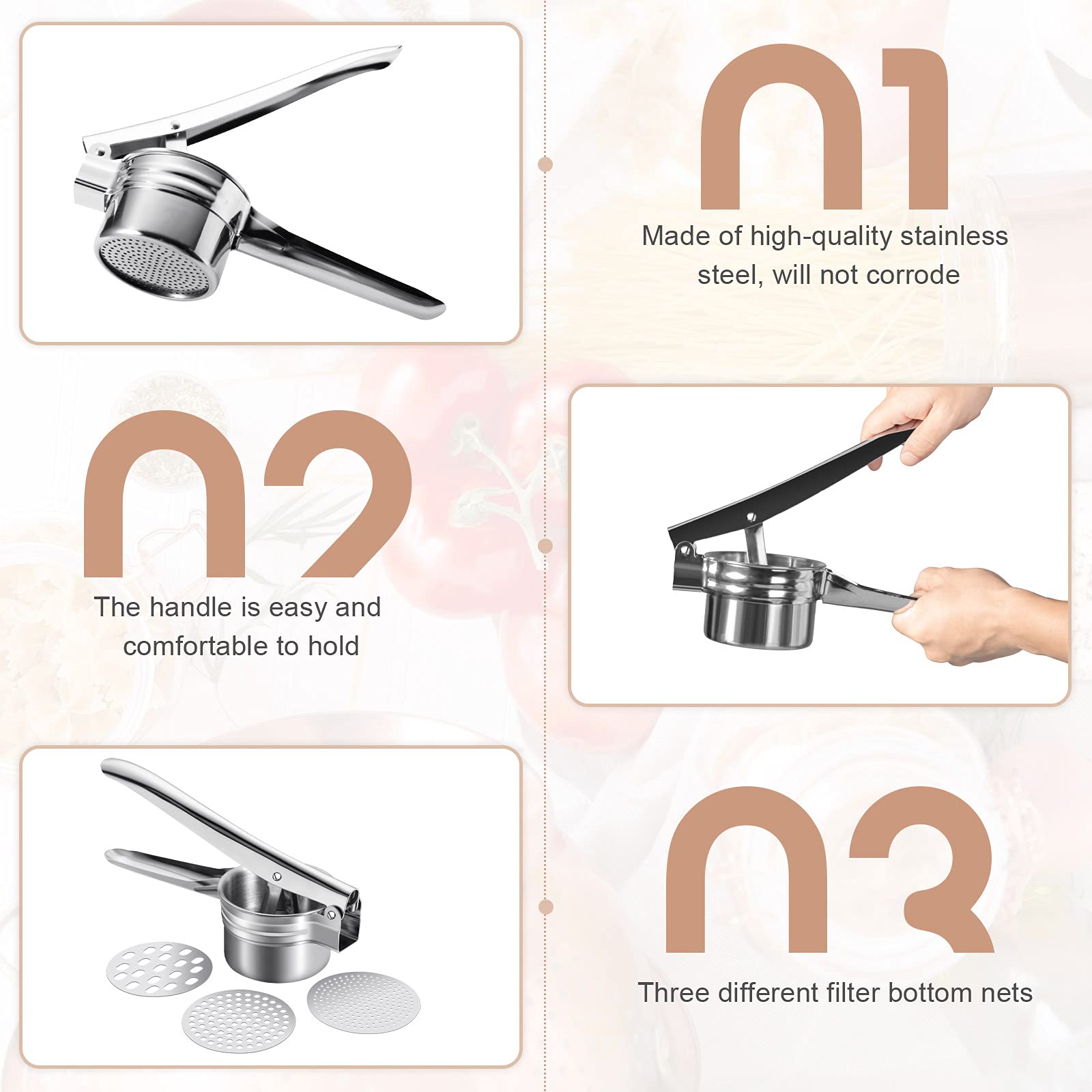 01

Made of high-quality stainless steel, will not corrode

02

The handle is easy and comfortable to hold

03

Three different filter bottom nets