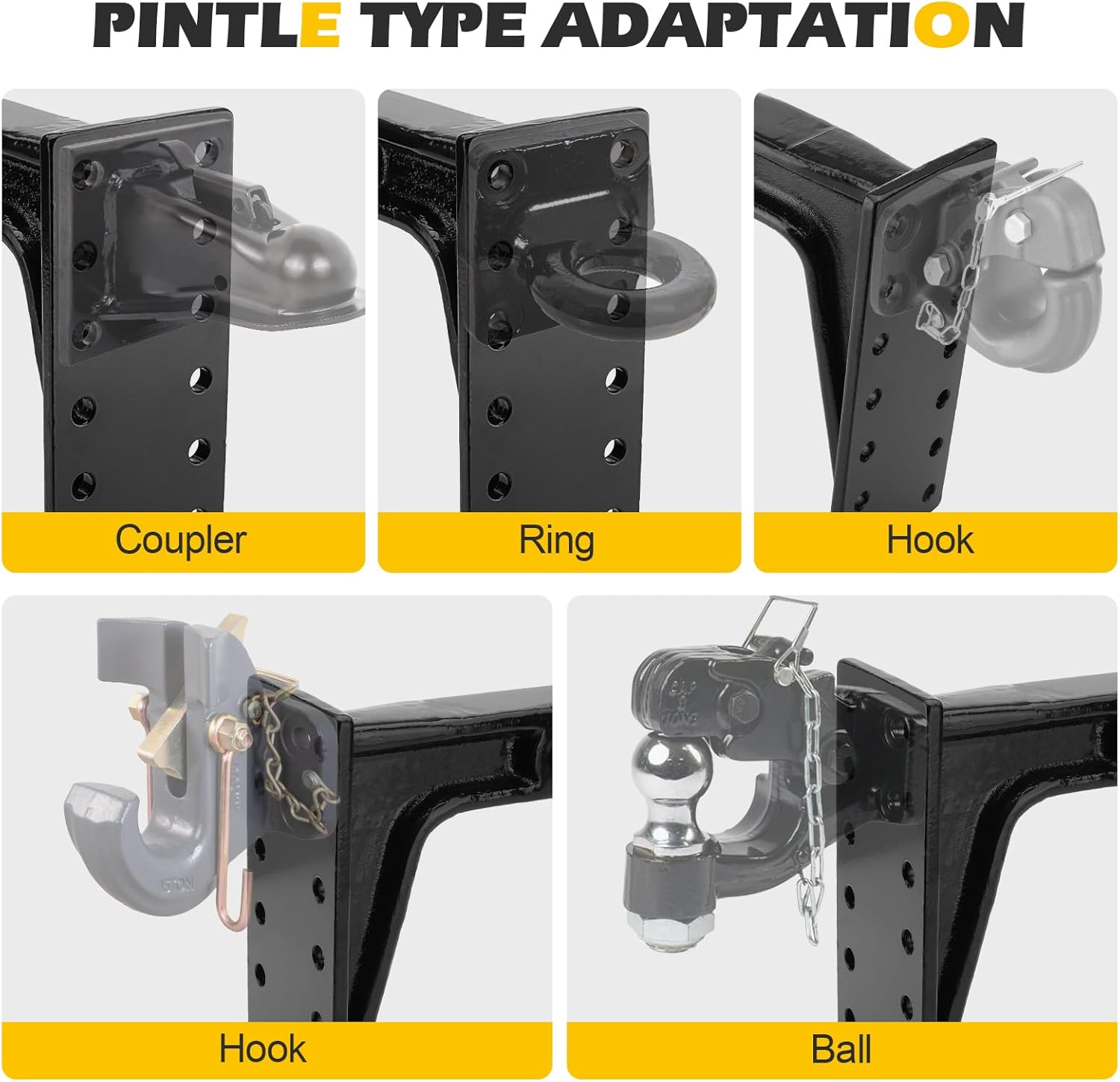 PINTLE TYPE ADAPTATION

Coupler

Ring

Hook

Hook

Ball