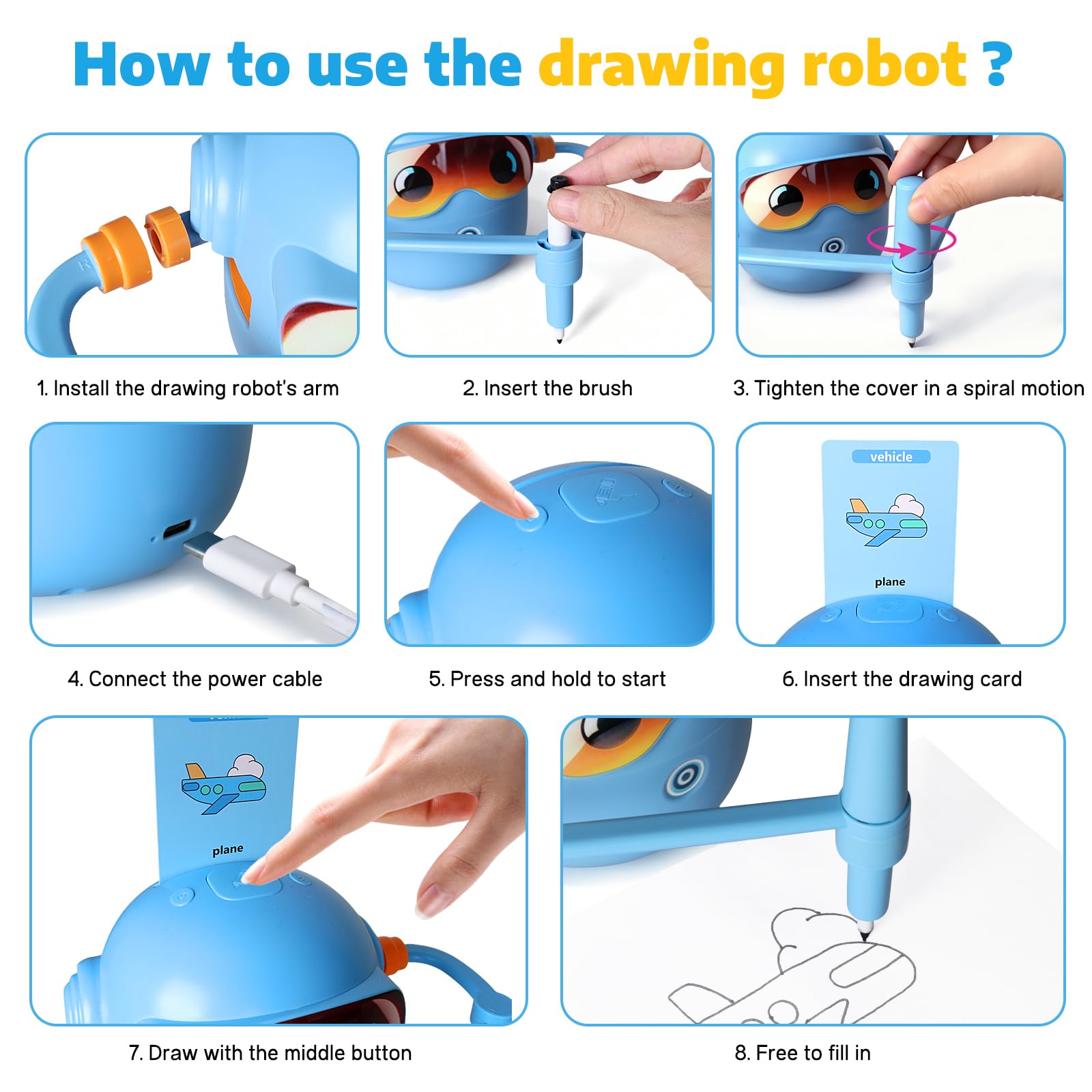 How to use the drawing robot ?

1. Install the drawing robot's arm

2. Insert the brush

3. Tighten the cover in a spiral motion

4. Connect the power cable

5. Press and hold to start

vehicle

plane

6. Insert the drawing card

plane

7. Draw with the middle button

8. Free to fill in