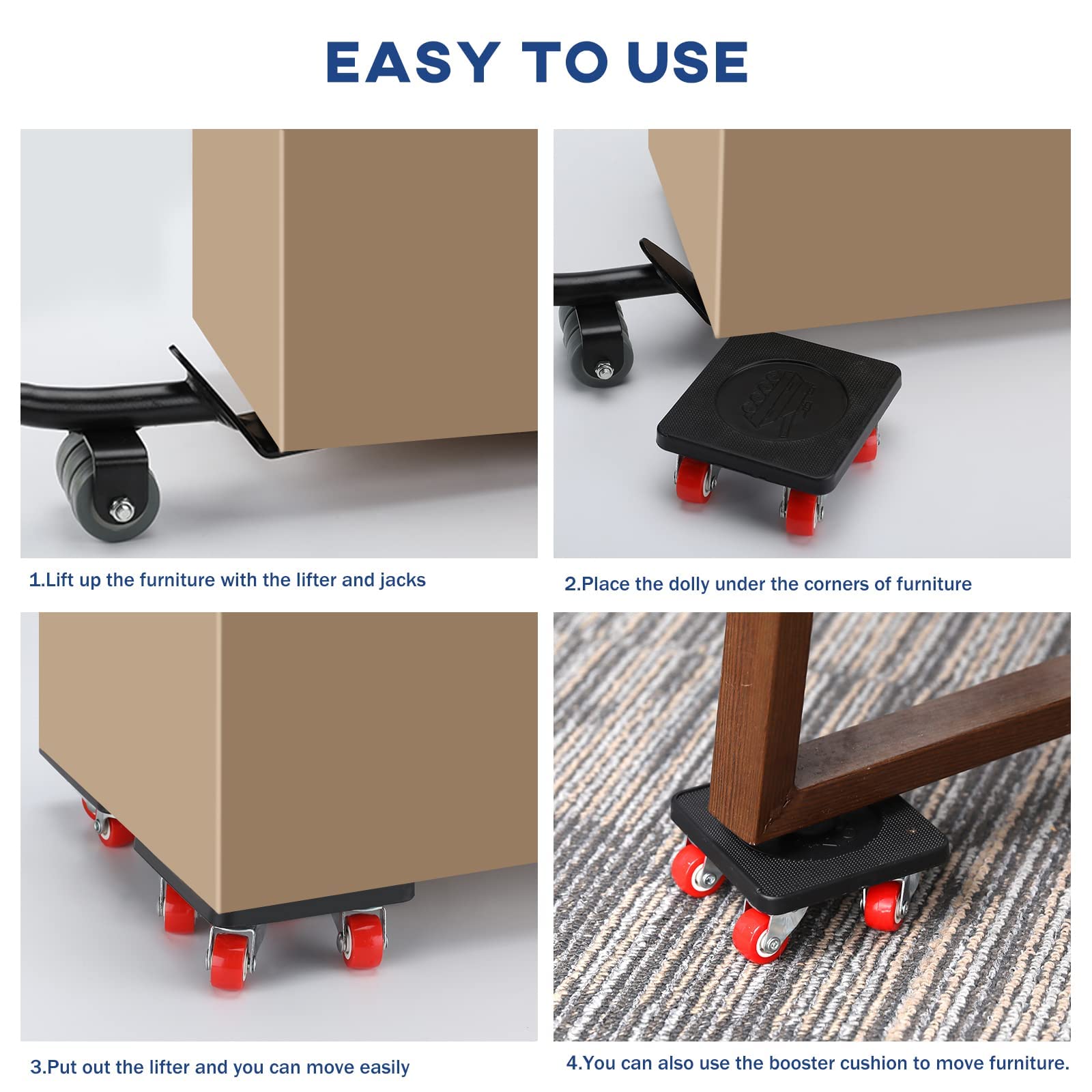 EASY TO USE

1.Lift up the furniture with the lifter and jacks

2.Place the dolly under the corners of furniture

3.Put out the lifter and you can move easily

4.You can also use the booster cushion to move furniture.