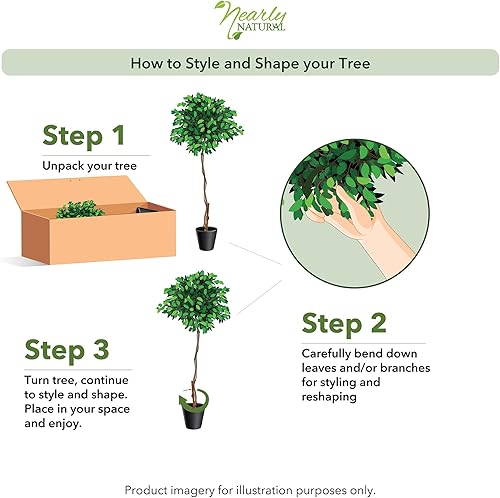 Nearly NATURAL

How to Style and Shape your Tree

Step 1

Unpack your tree

Step 2

Carefully bend down leaves and/or branches for styling and reshaping

Step 3

Turn tree, continue to style and shape. Place in your space and enjoy.

Product imagery for illustration purposes only.