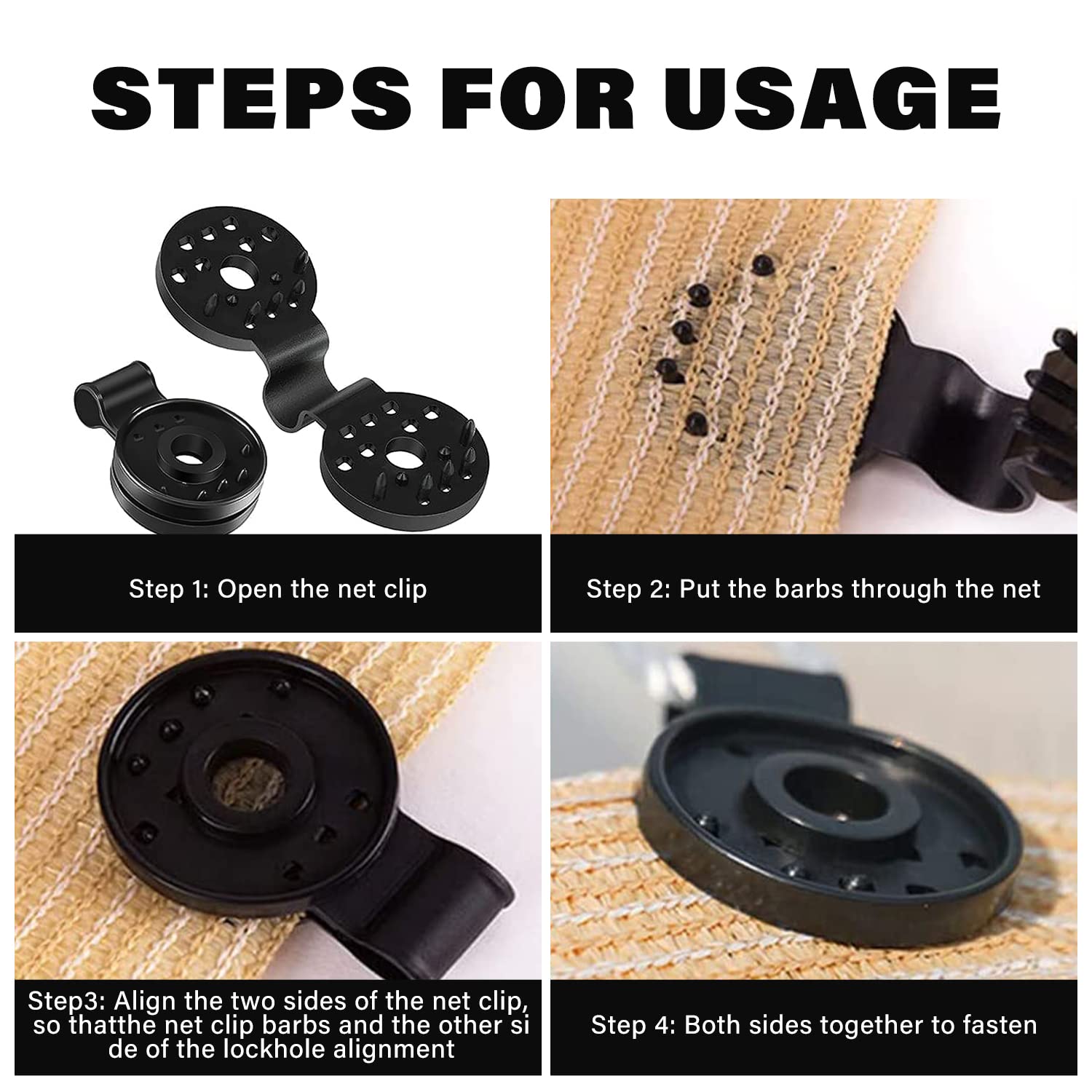 STEPS FOR USAGE

Step 1: Open the net clip

Step 2: Put the barbs through the net

Step3: Align the two sides of the net clip, so thatthe net clip barbs and the other si de of the lockhole alignment

Step 4: Both sides together to fasten