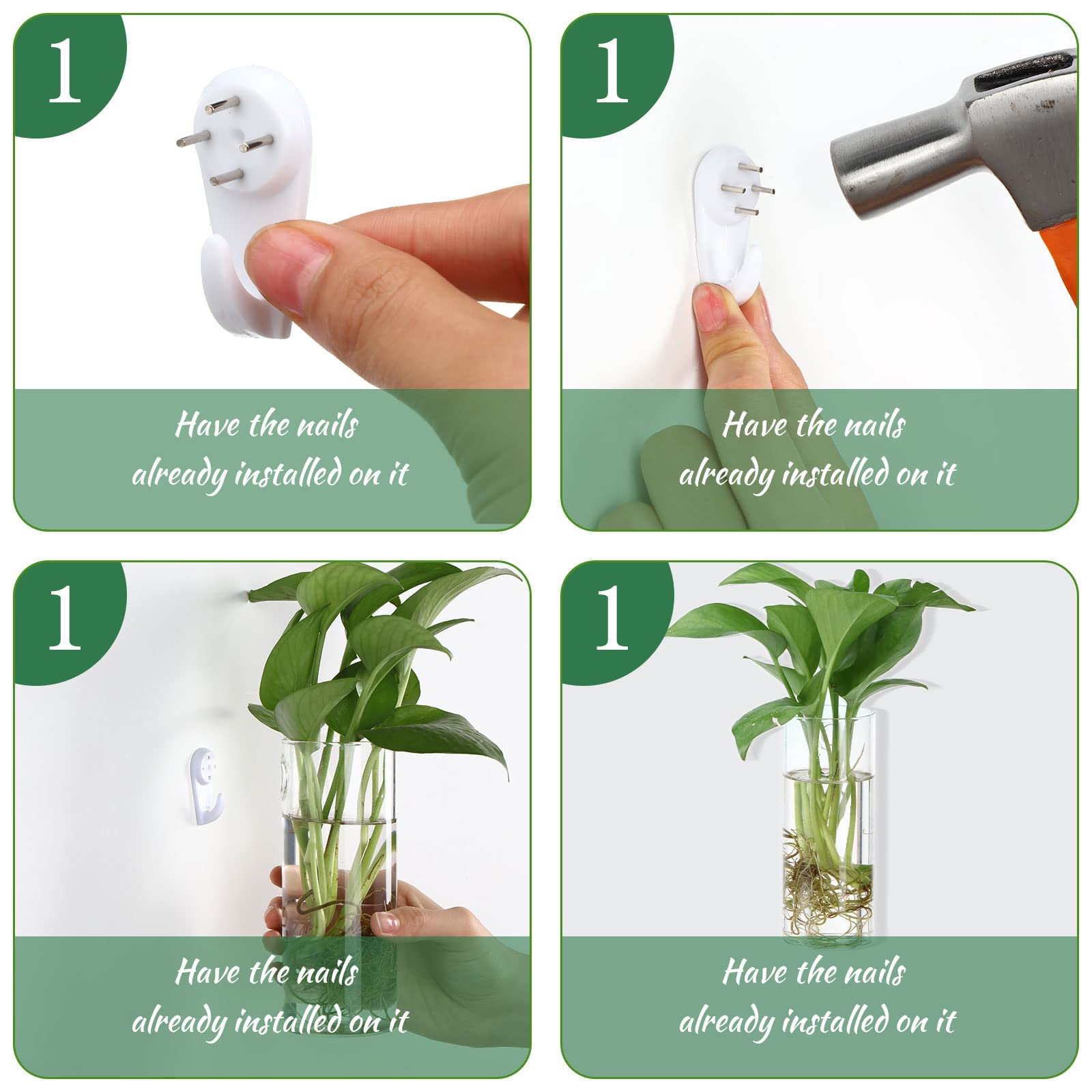 1

Have the nails already installed on it

1

Have the nails already installed on it

1

Have the nails already installed on it

1

Have the nails already installed on it