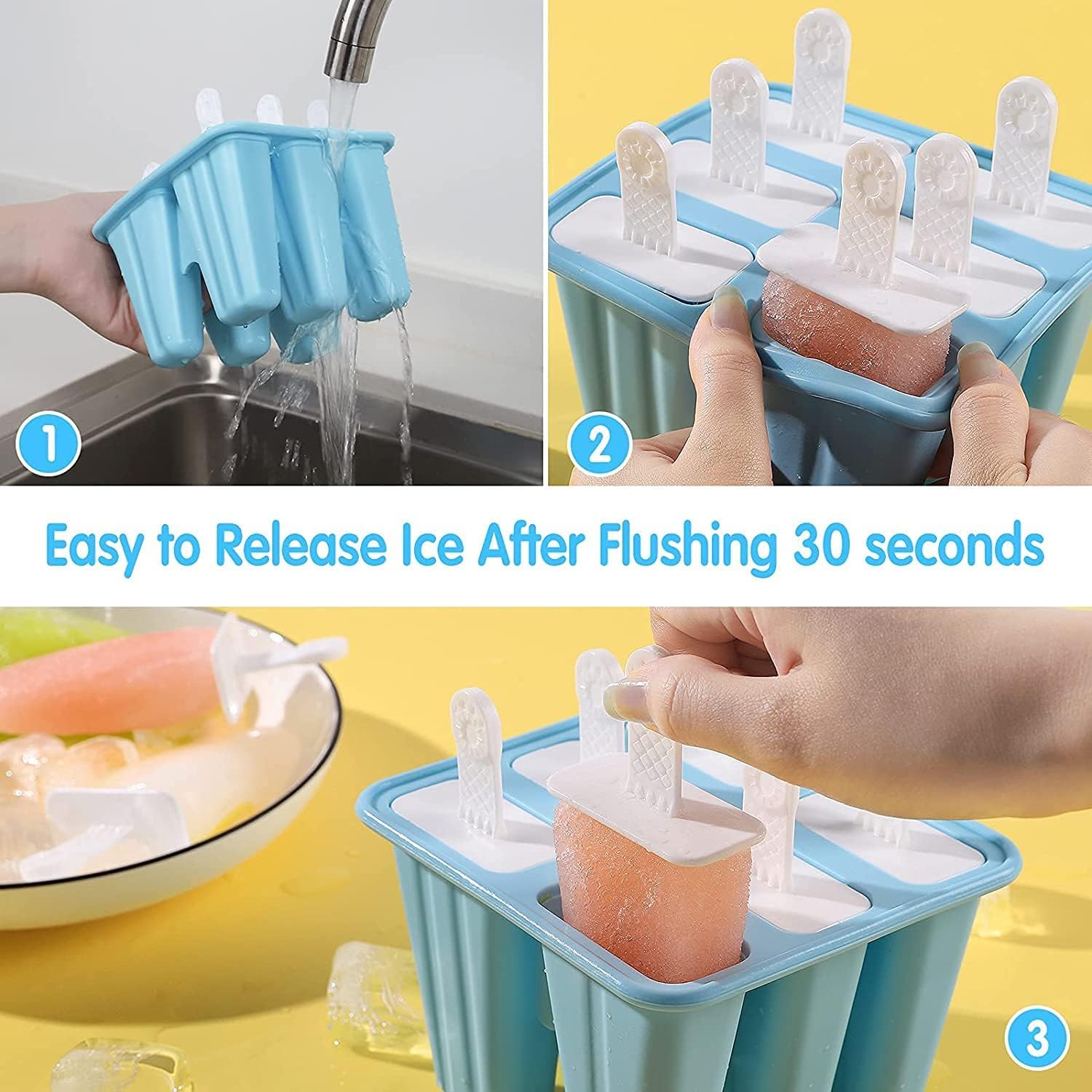 1

2

Easy to Release Ice After Flushing 30 seconds

3