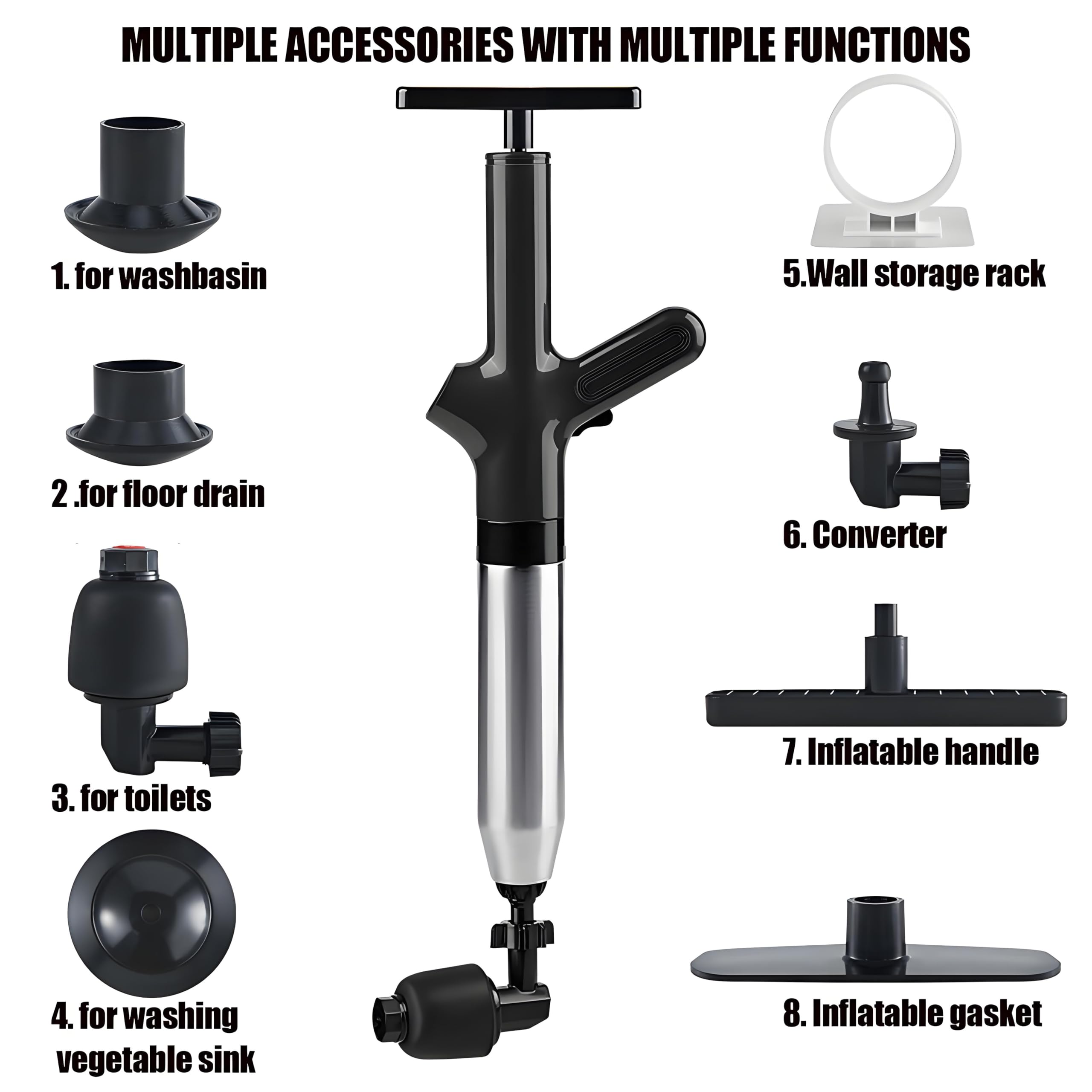 MULTIPLE ACCESSORIES WITH MULTIPLE FUNCTIONS

1. for washbasin

2 .for floor drain

3. for toilets

4. for washing vegetable sink

5.Wall storage rack

6. Converter

7. Inflatable handle

8. Inflatable gasket