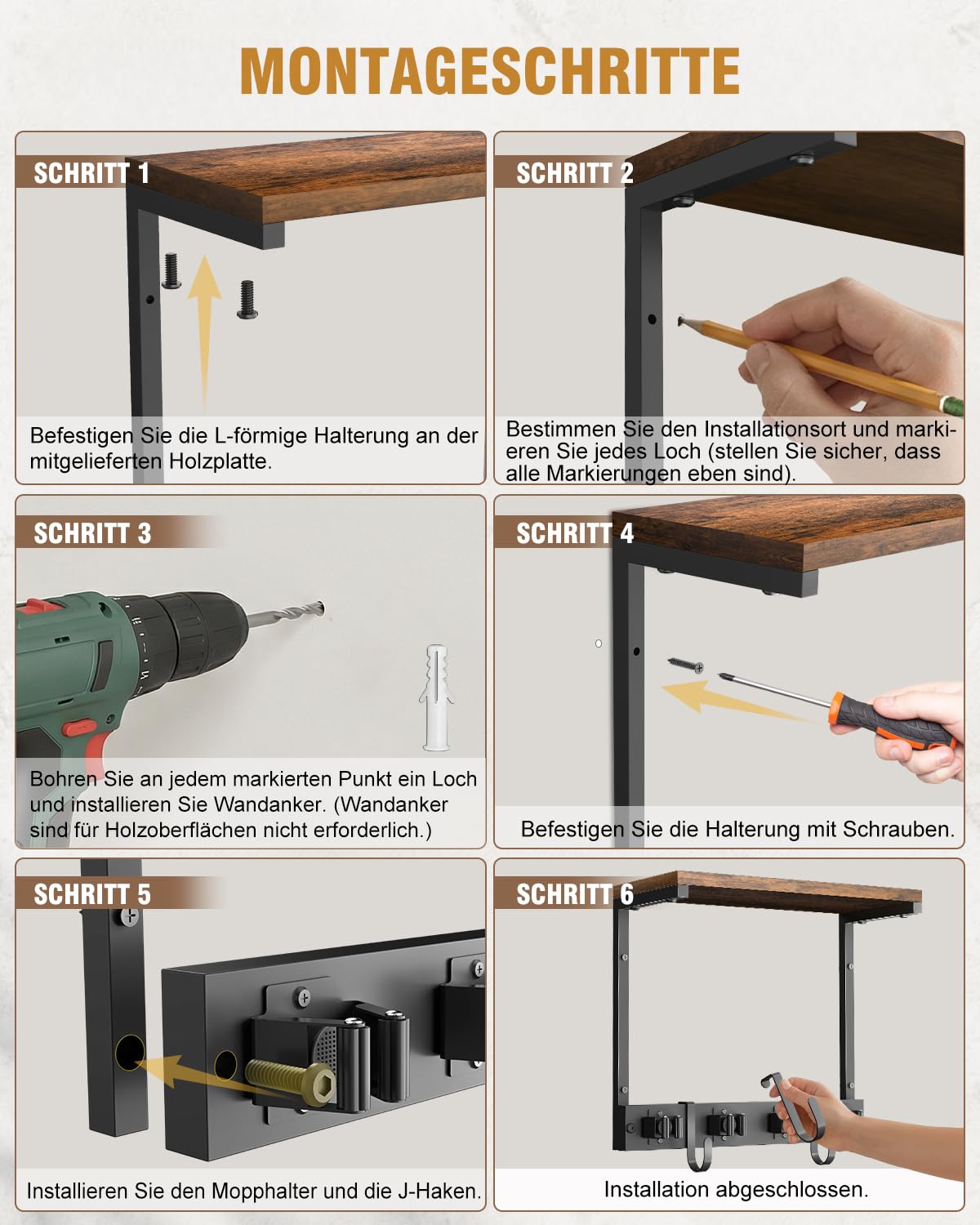 MONTAGESCHRITTE

SCHRITT 1

Befestigen Sie die L-förmige Halterung an der mitgelieferten Holzplatte.

SCHRITT 2

Bestimmen Sie den Installationsort und markieren Sie jedes Loch (stellen Sie sicher, dass alle Markierungen eben sind).

SCHRITT 3

Bohren Sie an jedem markierten Punkt ein Loch und installieren Sie Wandanker. (Wandanker sind für Holzoberflächen nicht erforderlich.)

SCHRITT 4

Befestigen Sie die Halterung mit Schrauben.

SCHRITT 5

Installieren Sie den Mopphalter und die J-Haken.

SCHRITT 6

Installation abgeschlossen.