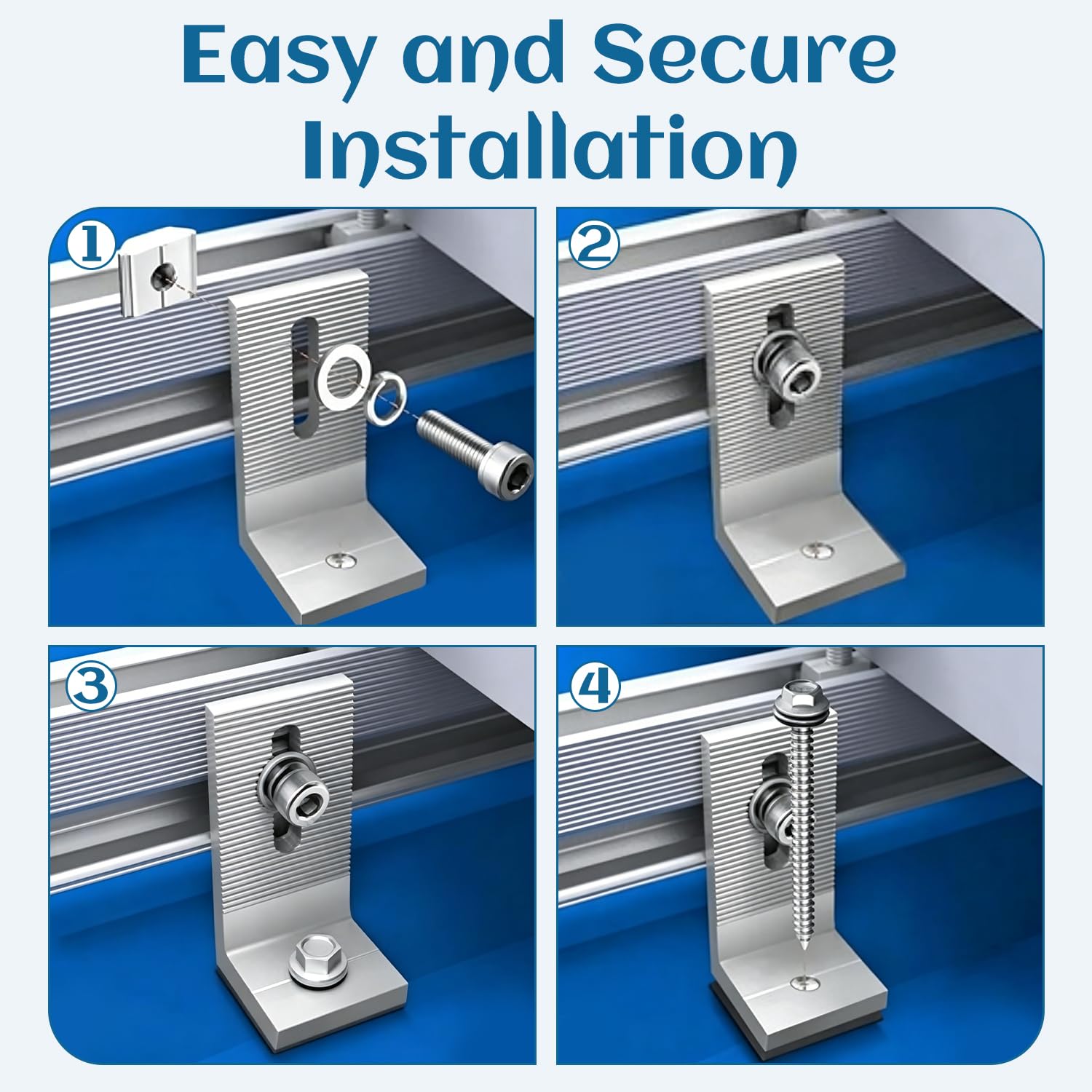 Easy and Secure Installation

①

②

③

④