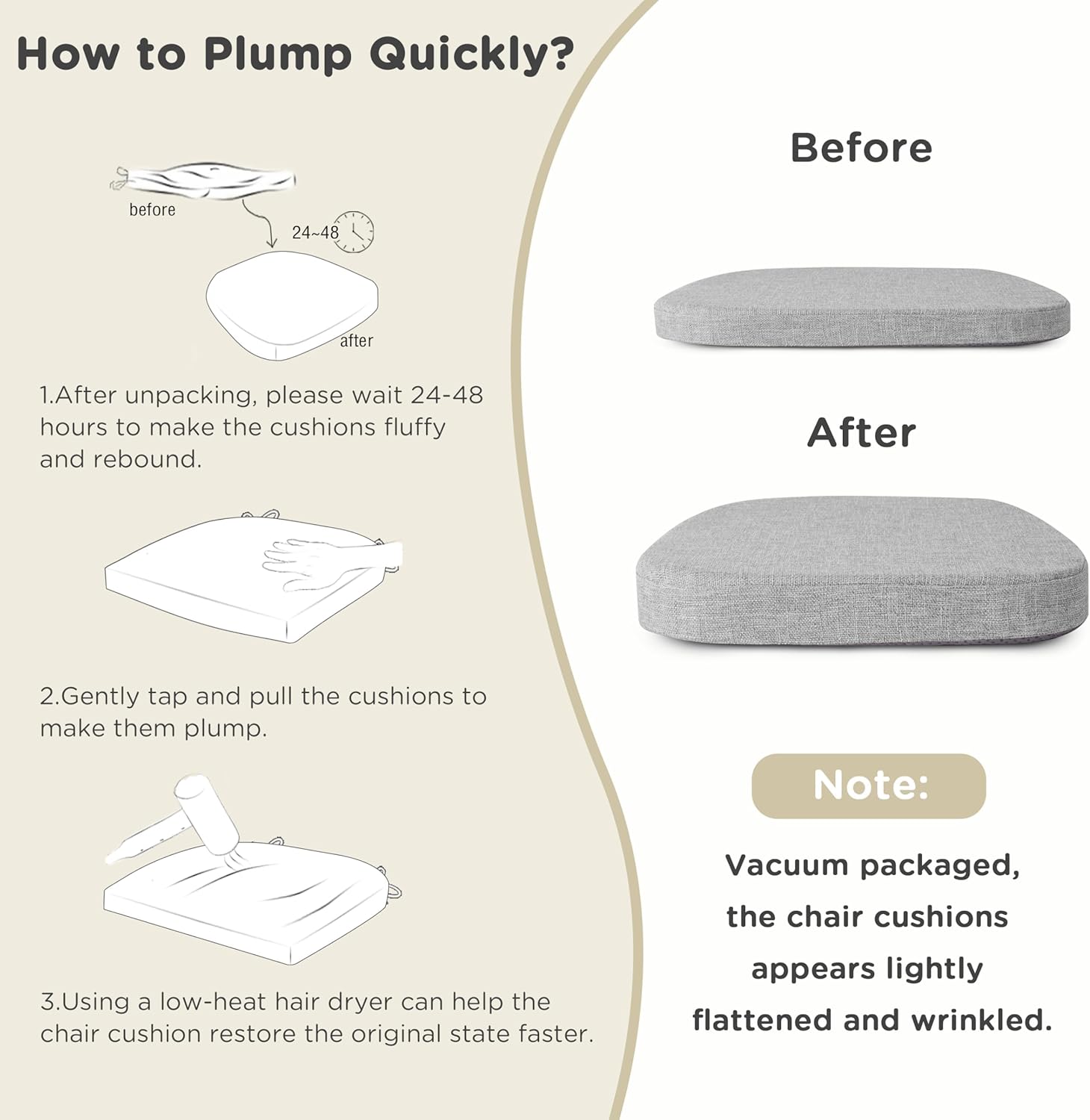 How to Plump Quickly?

before

24~48

after

1.After unpacking, please wait 24-48 hours to make the cushions fluffy and rebound.

2.Gently tap and pull the cushions to make them plump.

3.Using a low-heat hair dryer can help the chair cushion restore the original state faster.

Before

After

Note:

Vacuum packaged, the chair cushions appears lightly flattened and wrinkled.