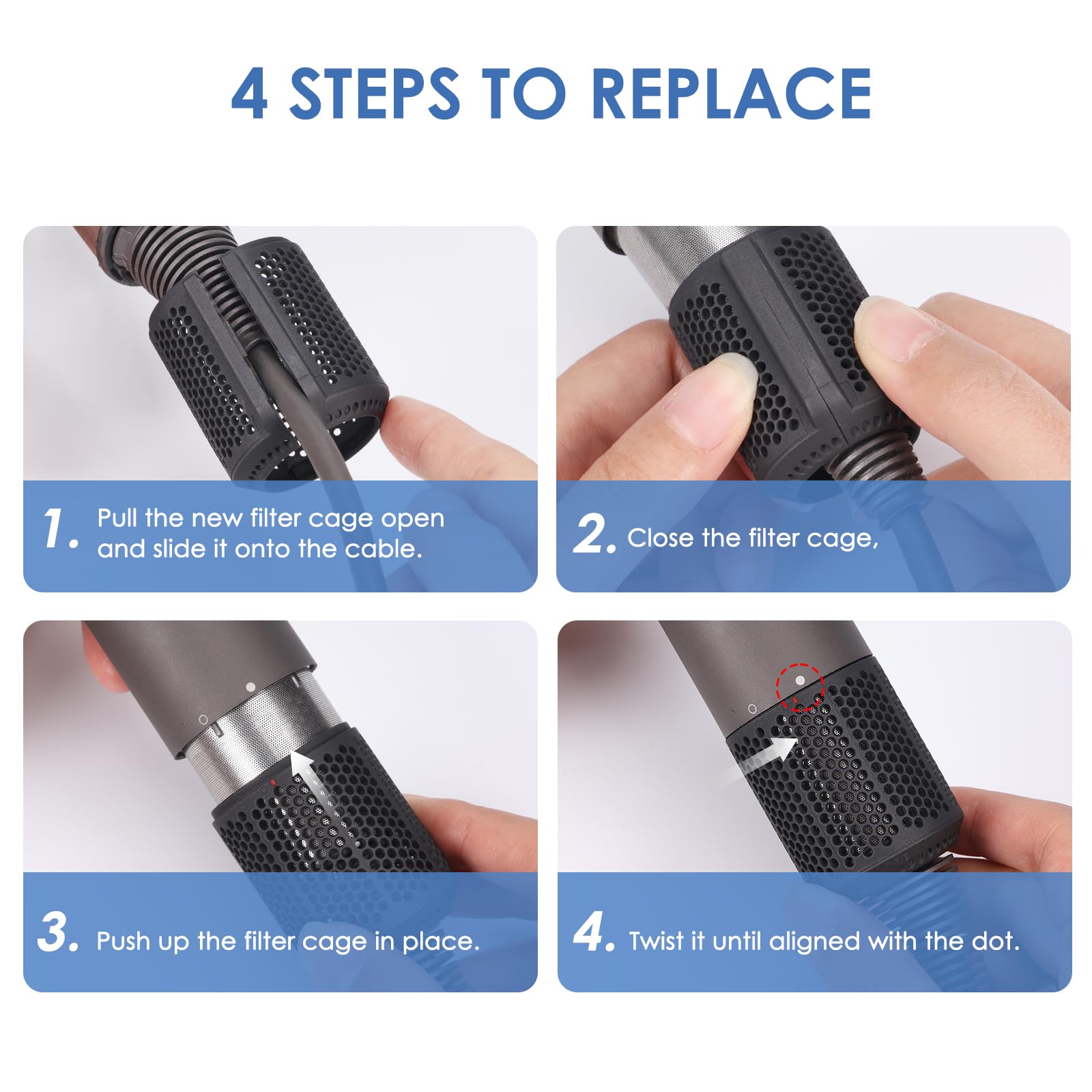 4 STEPS TO REPLACE

1. Pull the new filter cage open and slide it onto the cable.

2. Close the filter cage,

3. Push up the filter cage in place.

4. Twist it until aligned with the dot.