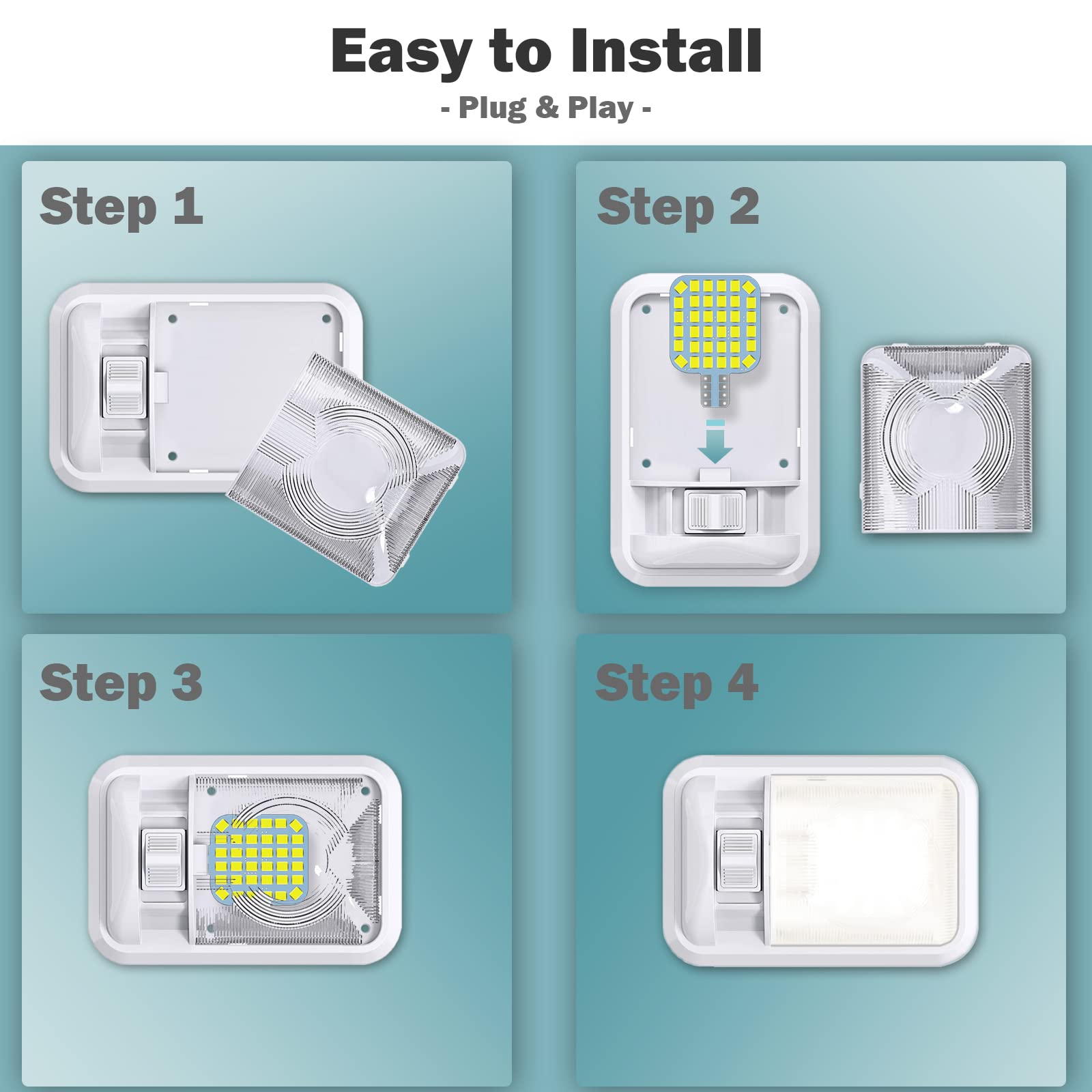 Easy to Install

- Plug & Play -

Step 1

Step 2

Step 3

Step 4