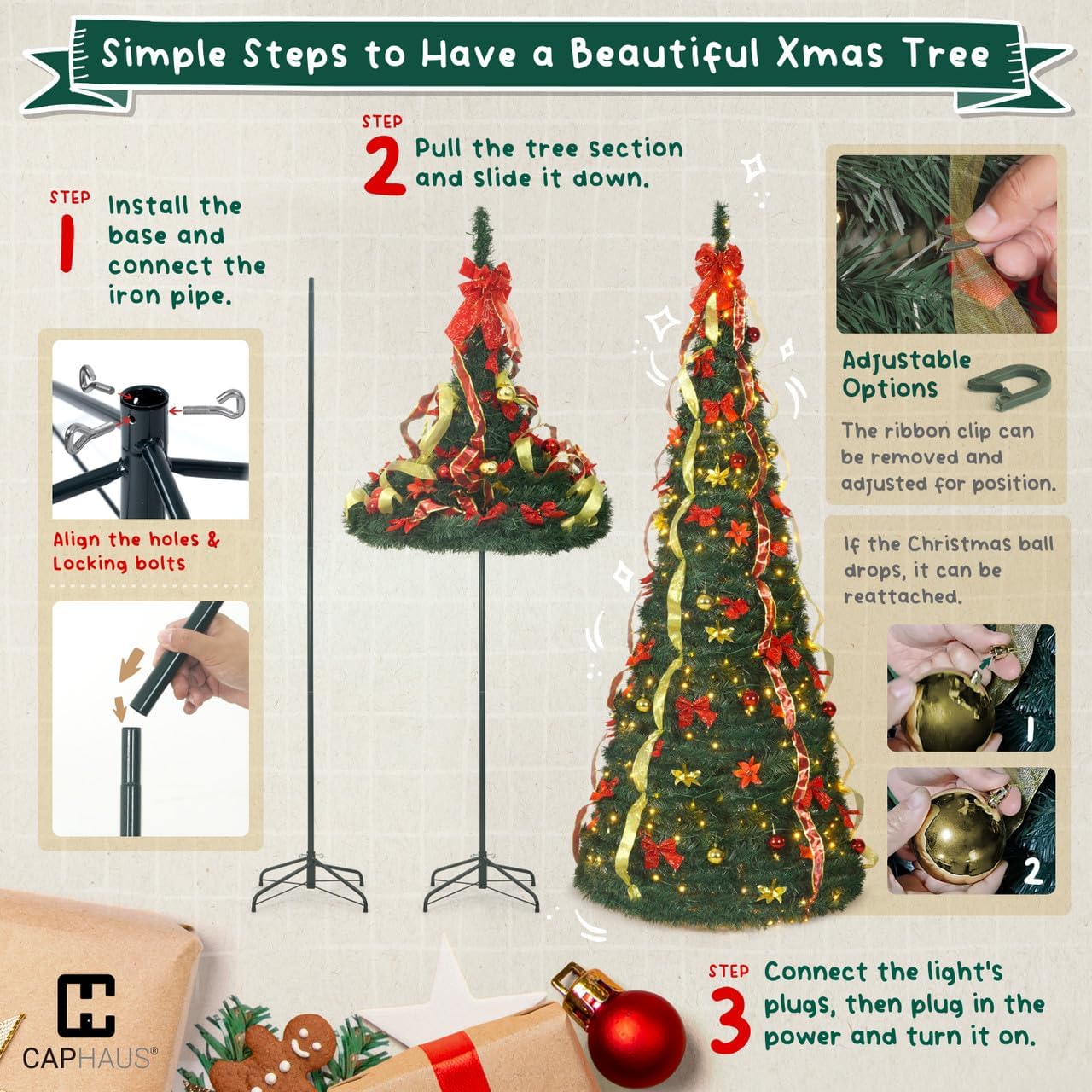 Simple Steps to Have a Beautiful Xmas Tree

STEP 1 Install the base and connect the iron pipe.

Align the holes & Locking bolts

STEP 2 Pull the tree section and slide it down.

Adjustable Options

The ribbon clip can be removed and adjusted for position.

If the Christmas ball drops, it can be reattached.

1

2

STEP 3 Connect the light's plugs, then plug in the power and turn it on.

CAPHAUS®