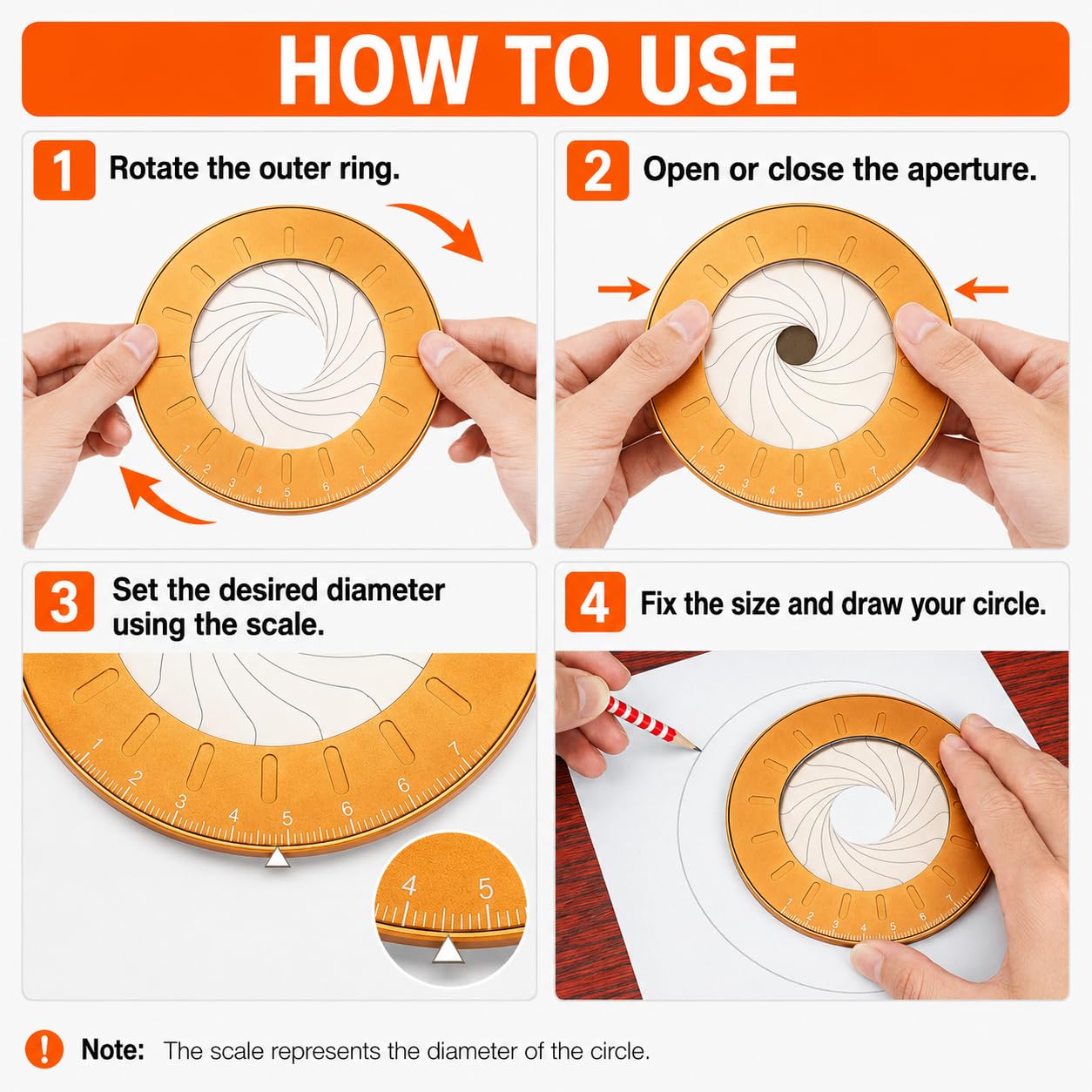 HOW TO USE

1 Rotate the outer ring.

1 2 3 4 5 6 7

2 Open or close the aperture.

1 2 3 4 5 6 7

3 Set the desired diameter using the scale.

1 2 3 4 5 6 7

4 5

4 Fix the size and draw your circle.

1 2 3 4 5 6 7

! Note: The scale represents the diameter of the circle.