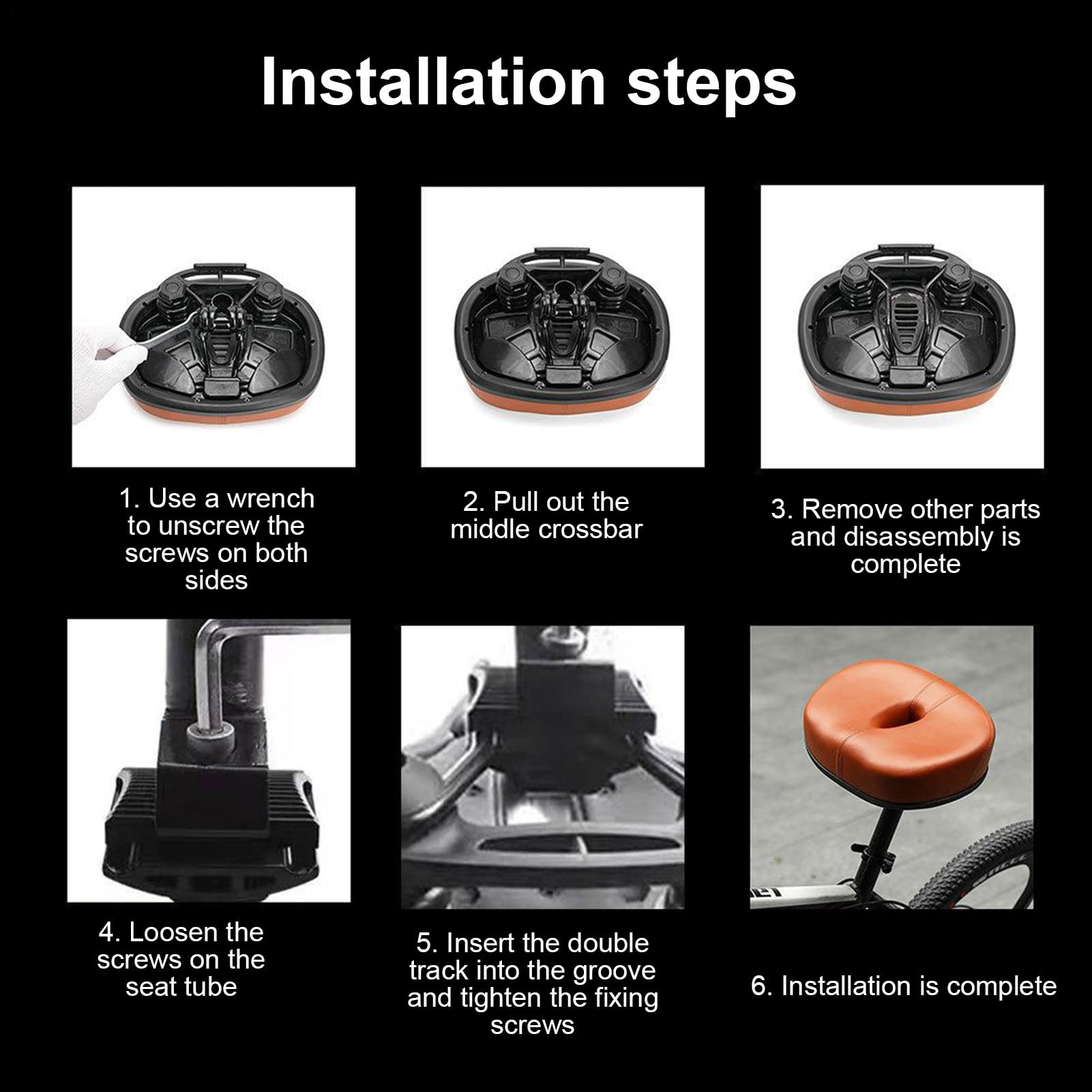 Installation steps

1. Use a wrench to unscrew the screws on both sides

2. Pull out the middle crossbar

3. Remove other parts and disassembly is complete

4. Loosen the screws on the seat tube

5. Insert the double track into the groove and tighten the fixing screws

6. Installation is complete