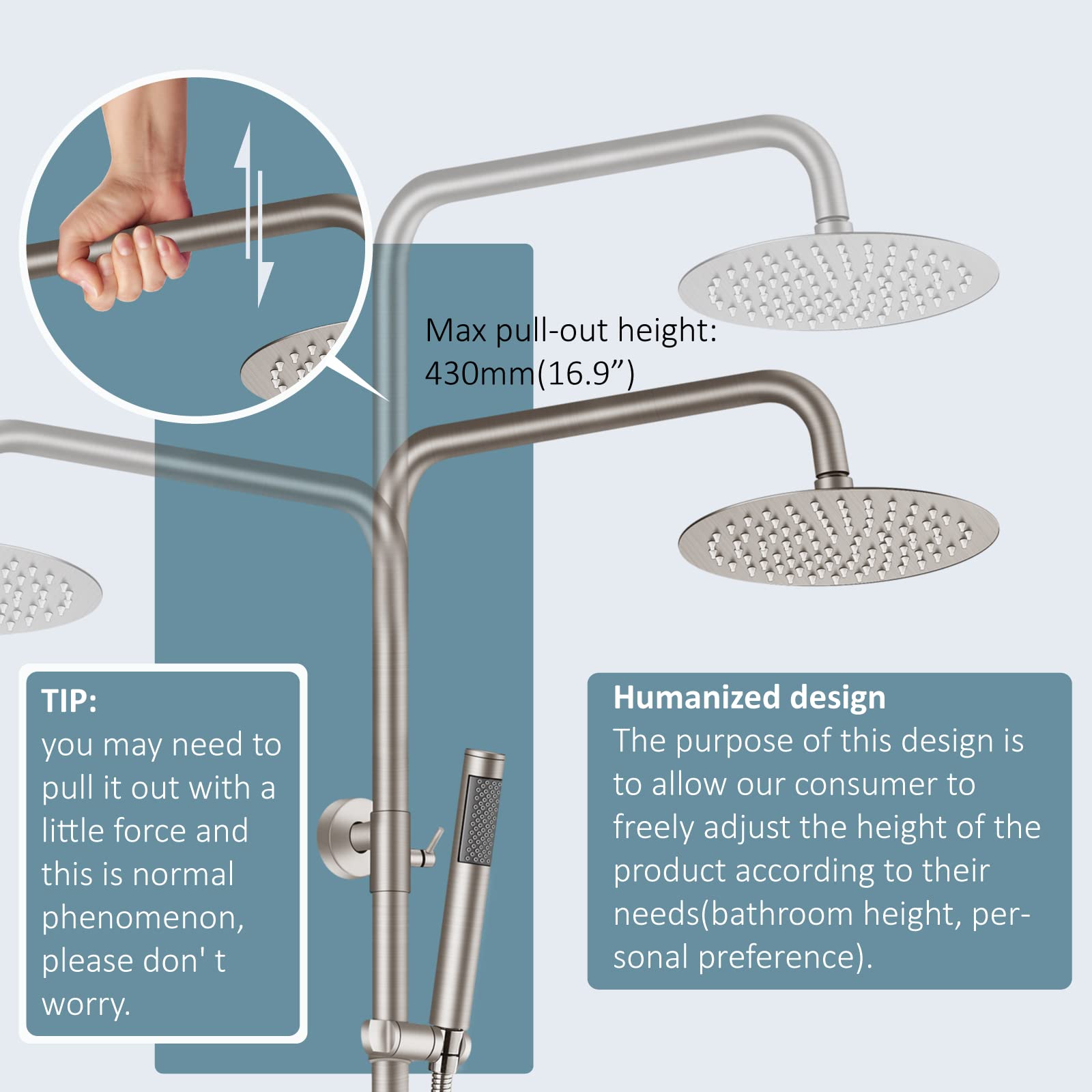 Max pull-out height:
430mm(16.9”)

TIP:
you may need to pull it out with a little force and this is normal phenomenon, please don' t worry.

Humanized design
The purpose of this design is to allow our consumer to freely adjust the height of the product according to their needs(bathroom height, personal preference).