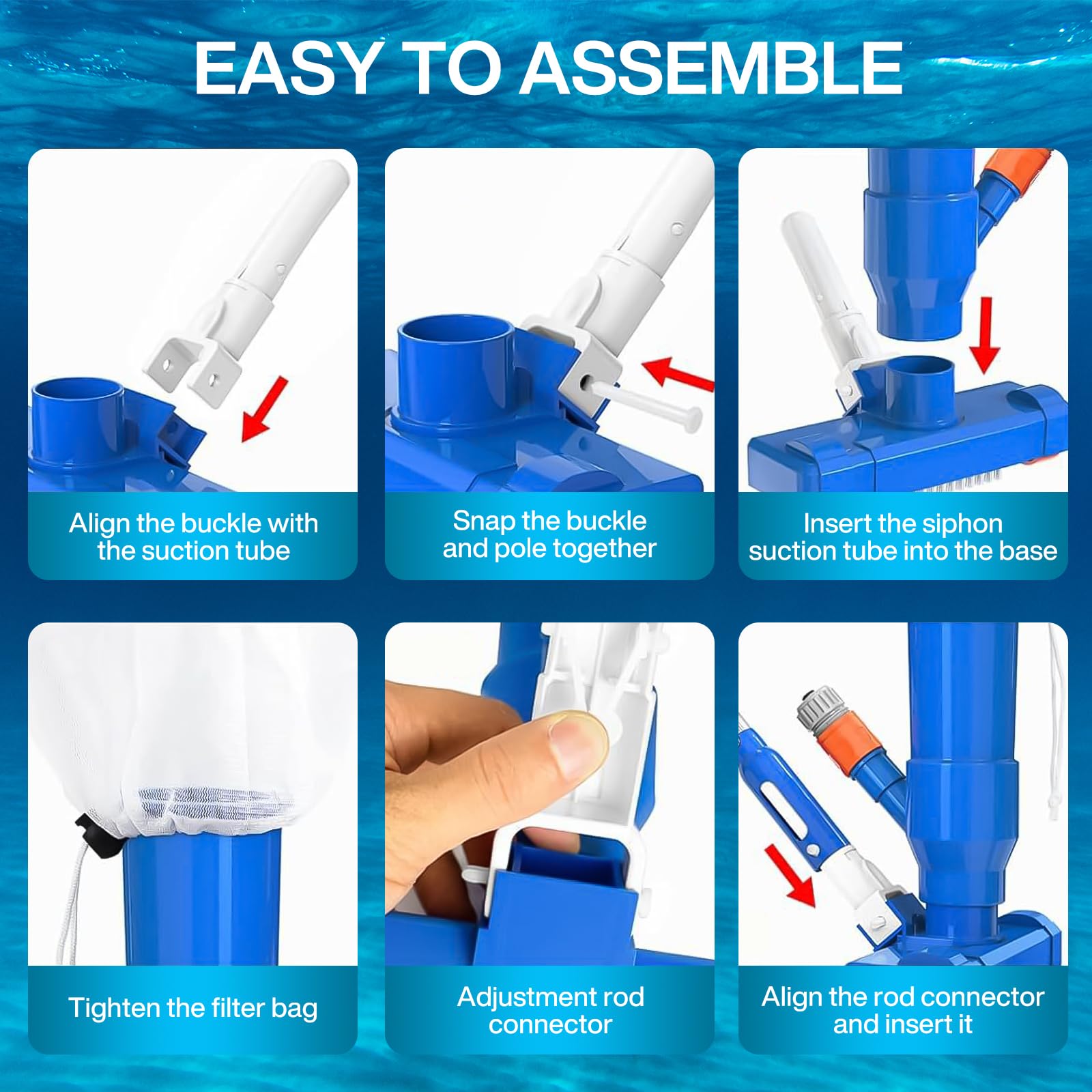 EASY TO ASSEMBLE

Align the buckle with the suction tube

Snap the buckle and pole together

Insert the siphon suction tube into the base

Tighten the filter bag

Adjustment rod connector

Align the rod connector and insert it