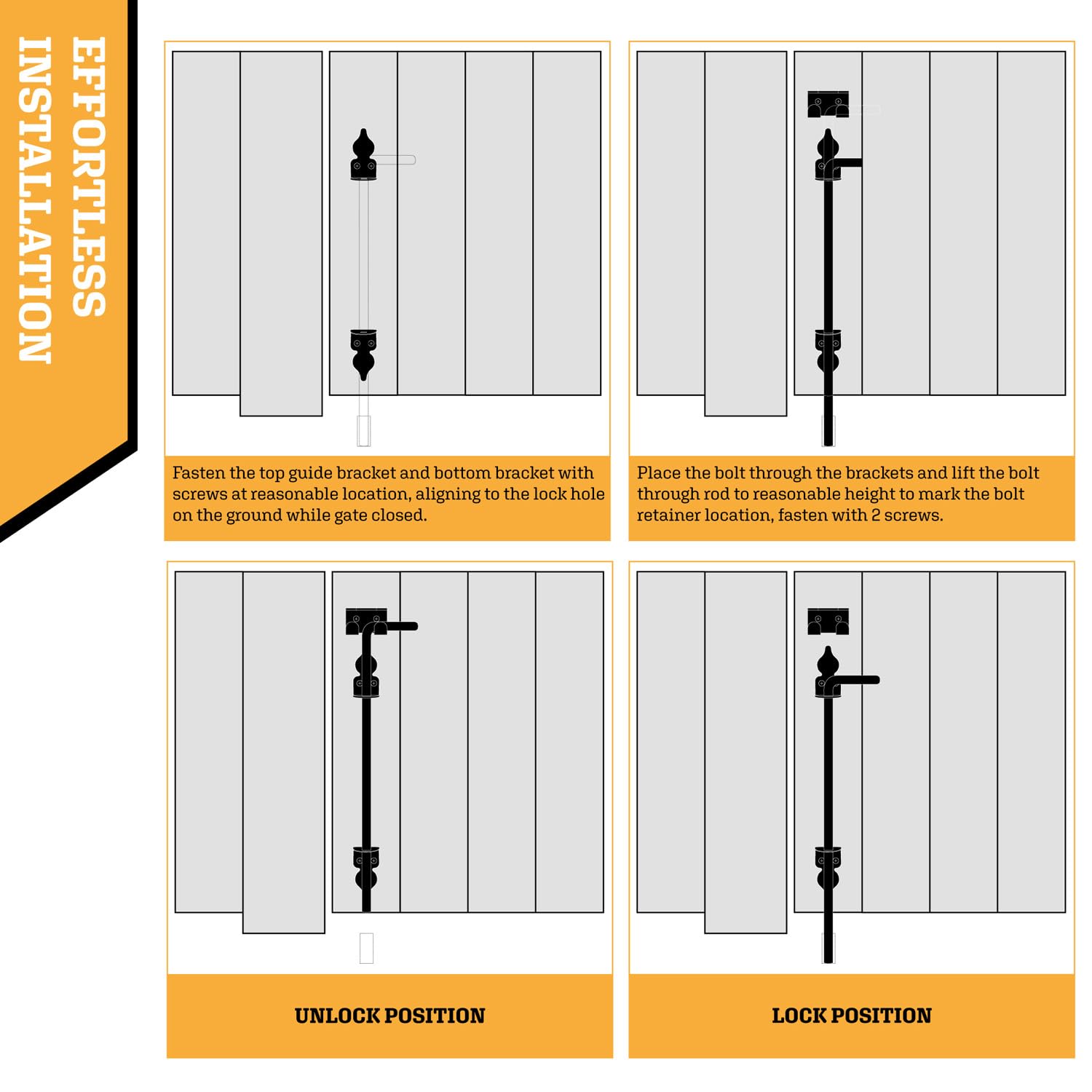 EFFORTLESS INSTALLATION

Fasten the top guide bracket and bottom bracket with screws at reasonable location, aligning to the lock hole on the ground while gate closed.

Place the bolt through the brackets and lift the bolt through rod to reasonable height to mark the bolt retainer location, fasten with 2 screws.

UNLOCK POSITION

LOCK POSITION