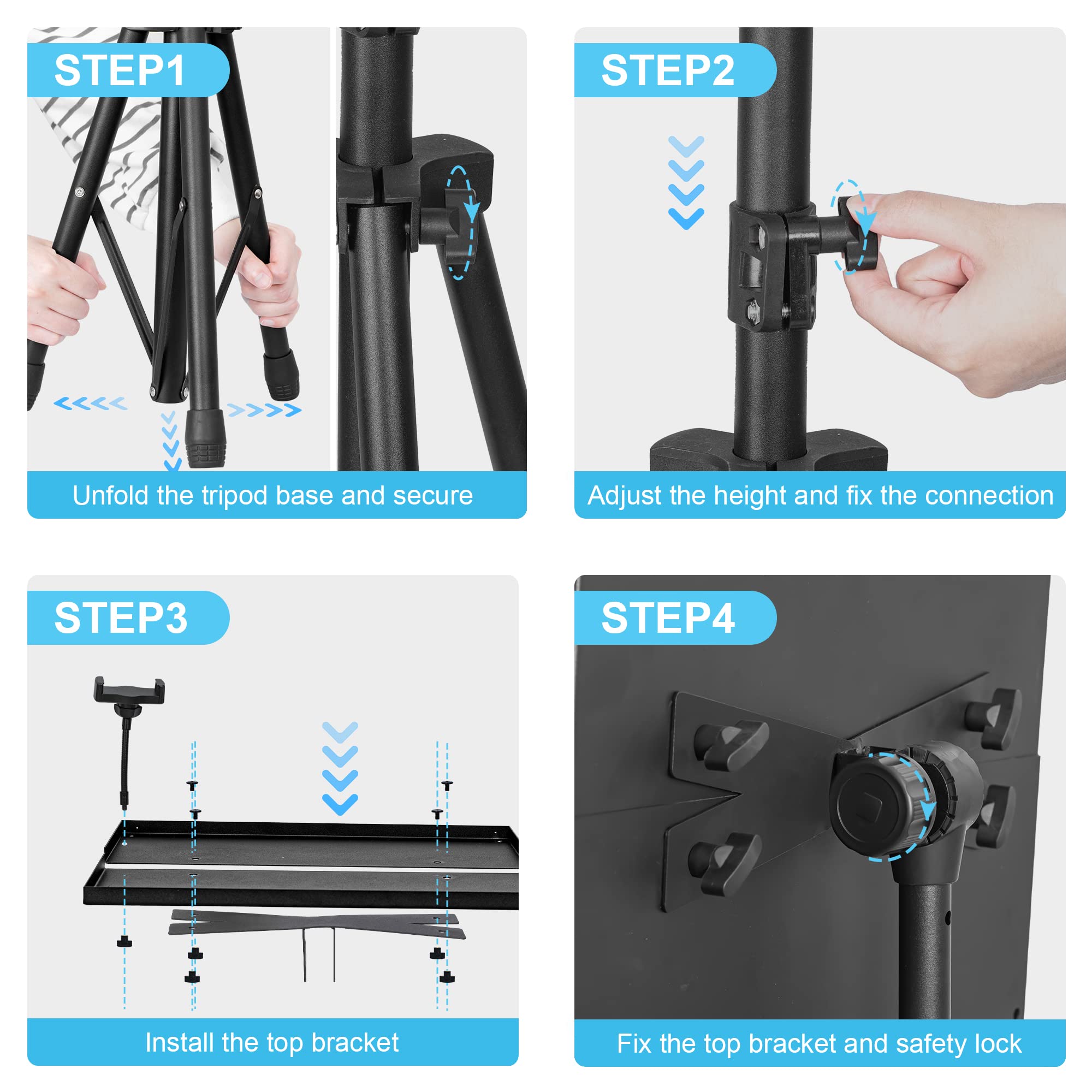 STEP1

Unfold the tripod base and secure

STEP2

Adjust the height and fix the connection

STEP3

Install the top bracket

STEP4

Fix the top bracket and safety lock