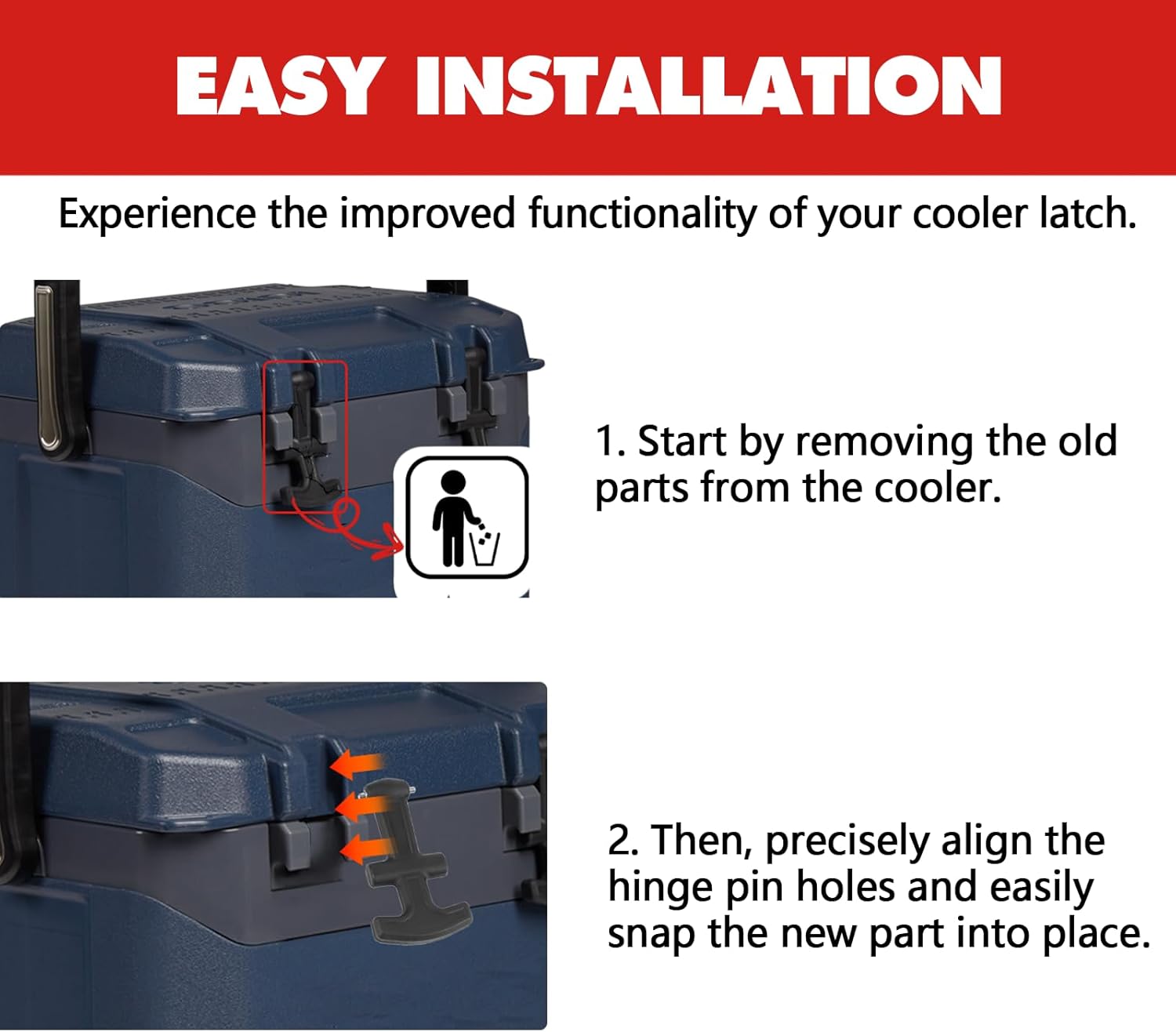 EASY INSTALLATION

Experience the improved functionality of your cooler latch.

1. Start by removing the old parts from the cooler.

2. Then, precisely align the hinge pin holes and easily snap the new part into place.